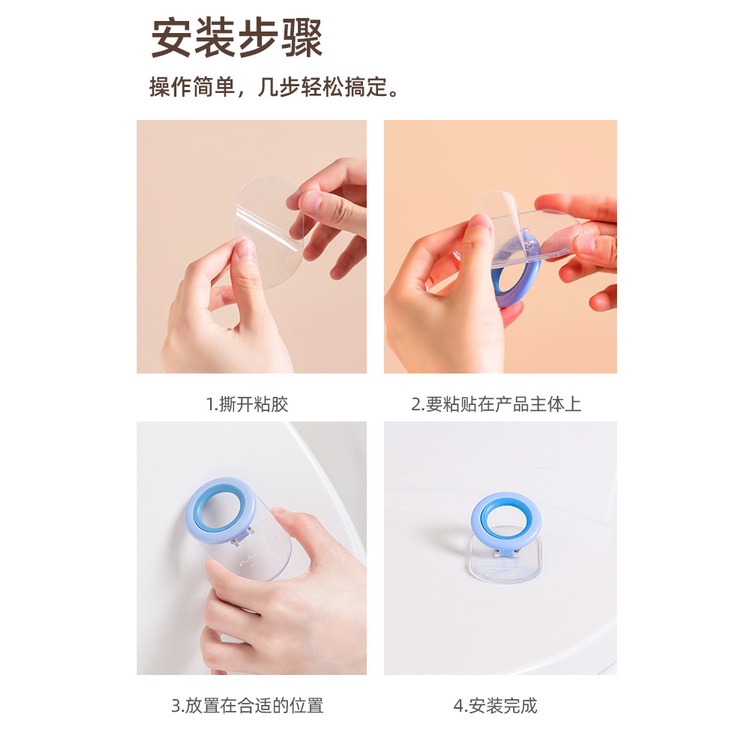 安装步骤

操作简单，几步轻松搞定。

1.撕开粘胶

2.要粘贴在产品主体上

3.放置在合适的位置

4.安装完成