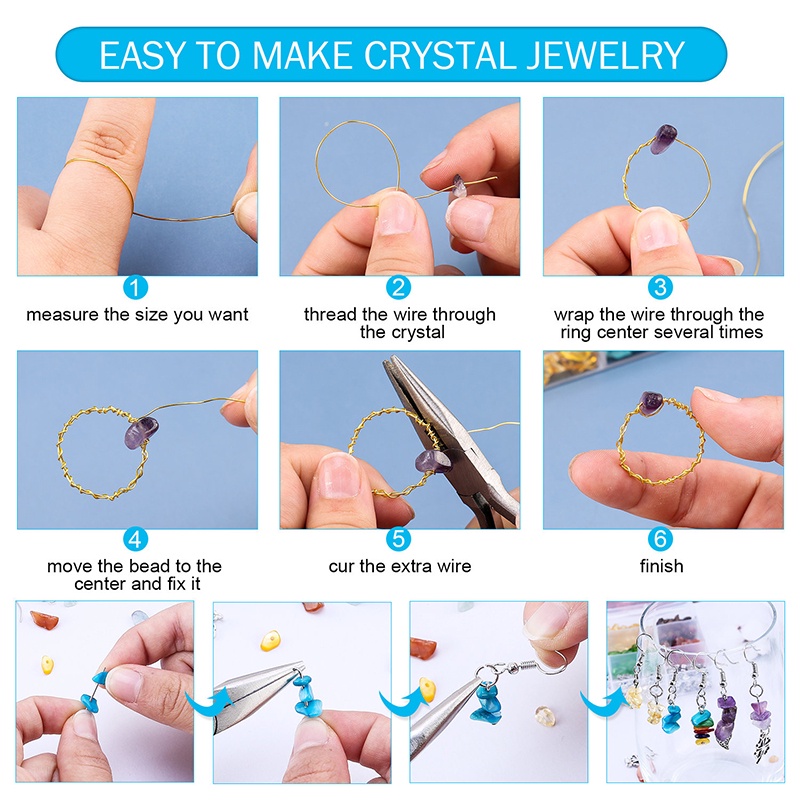 EASY TO MAKE CRYSTAL JEWELRY

1
measure the size you want

2
thread the wire through the crystal

3
wrap the wire through the ring center several times

4
move the bead to the center and fix it

5
cur the extra wire

6
finish