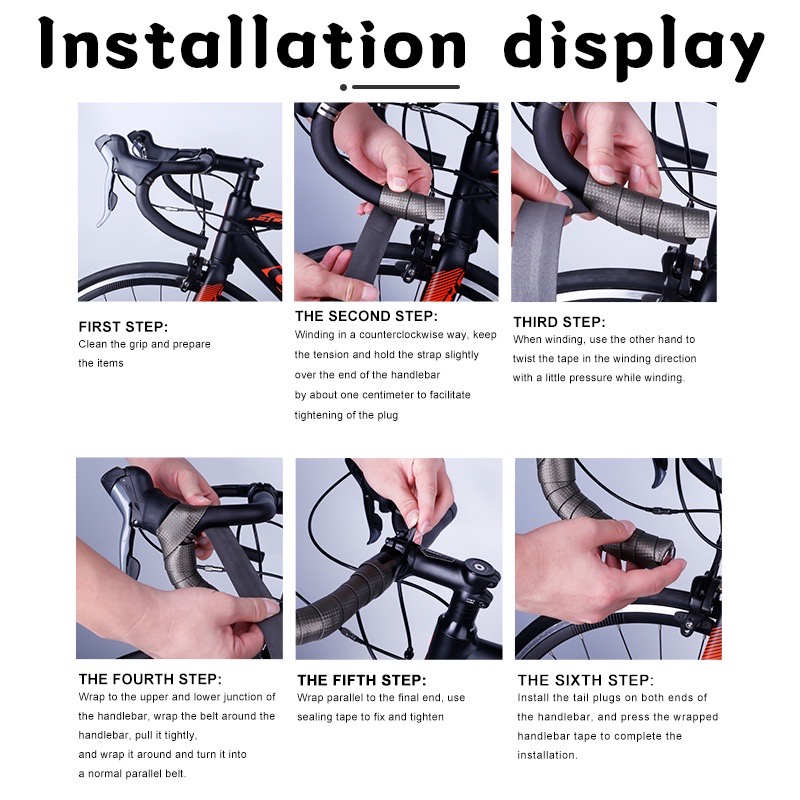 Installation display

FIRST STEP:
Clean the grip and prepare the items

THE SECOND STEP:
Winding in a counterclockwise way, keep the tension and hold the strap slightly over the end of the handlebar by about one centimeter to facilitate tightening of the plug

THIRD STEP:
When winding, use the other hand to twist the tape in the winding direction with a little pressure while winding.

THE FOURTH STEP:
Wrap to the upper and lower junction of the handlebar, wrap the belt around the handlebar, pull it tightly, and wrap it around and turn it into a normal parallel belt.

THE FIFTH STEP:
Wrap parallel to the final end, use sealing tape to fix and tighten

THE SIXTH STEP:
Install the tail plugs on both ends of the handlebar, and press the wrapped handlebar tape to complete the installation.