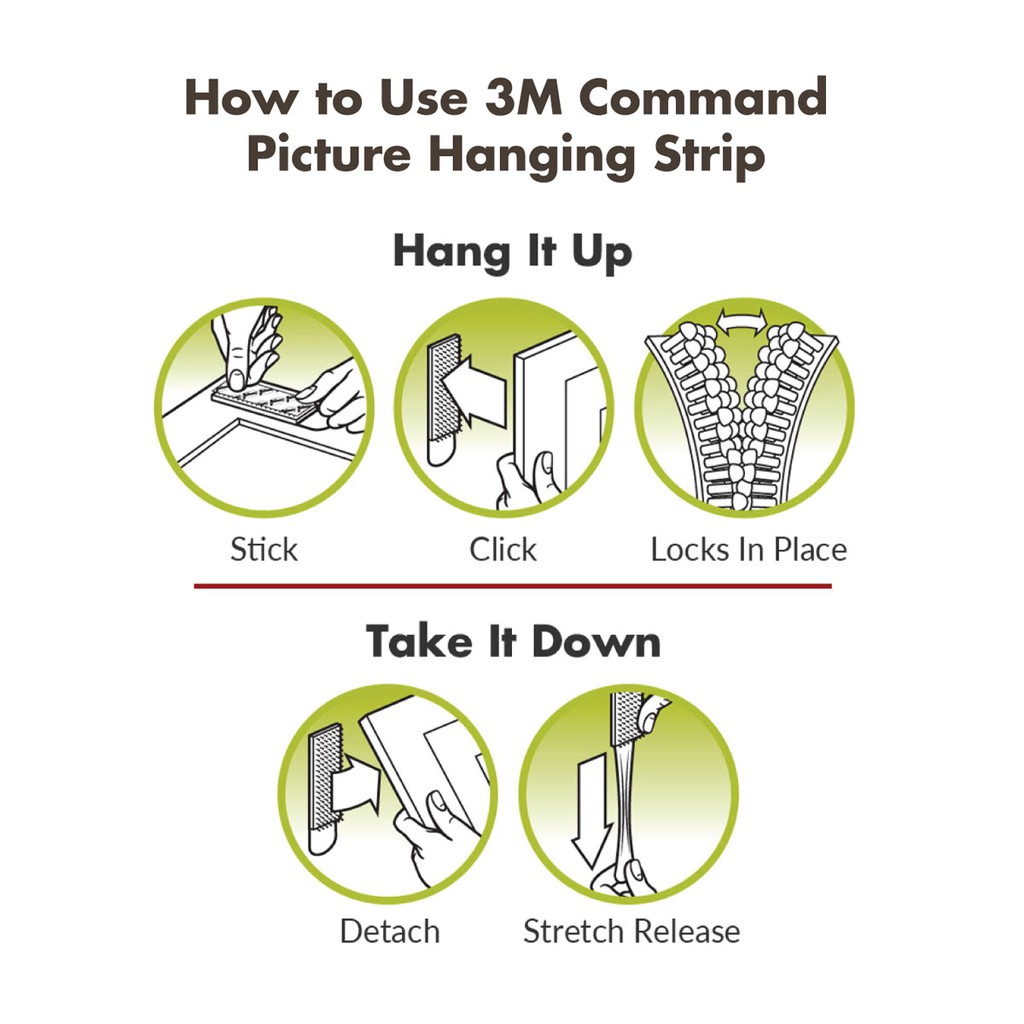 How to Use 3M Command Picture Hanging Strip

Hang It Up

Stick

Click

Locks In Place

Take It Down

Detach

Stretch Release