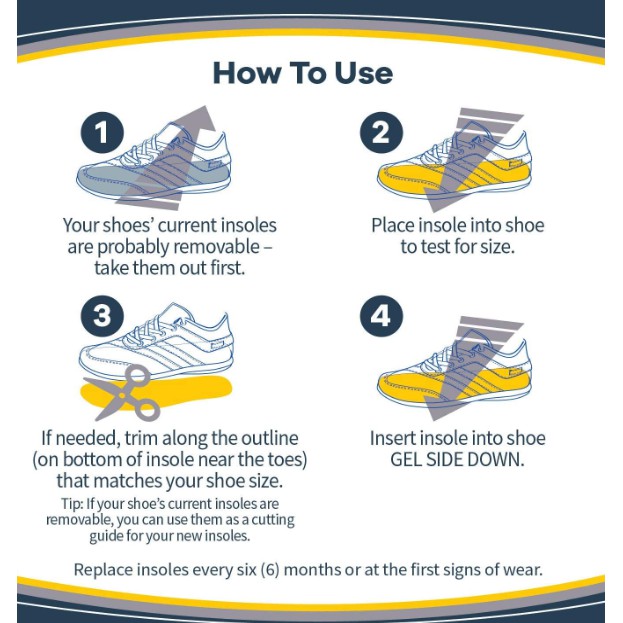 How To Use

1

Your shoes' current insoles are probably removable – take them out first.

2

Place insole into shoe to test for size.

3

If needed, trim along the outline (on bottom of insole near the toes) that matches your shoe size.

Tip: If your shoe's current insoles are removable, you can use them as a cutting guide for your new insoles.

4

Insert insole into shoe GEL SIDE DOWN.

Replace insoles every six (6) months or at the first signs of wear.