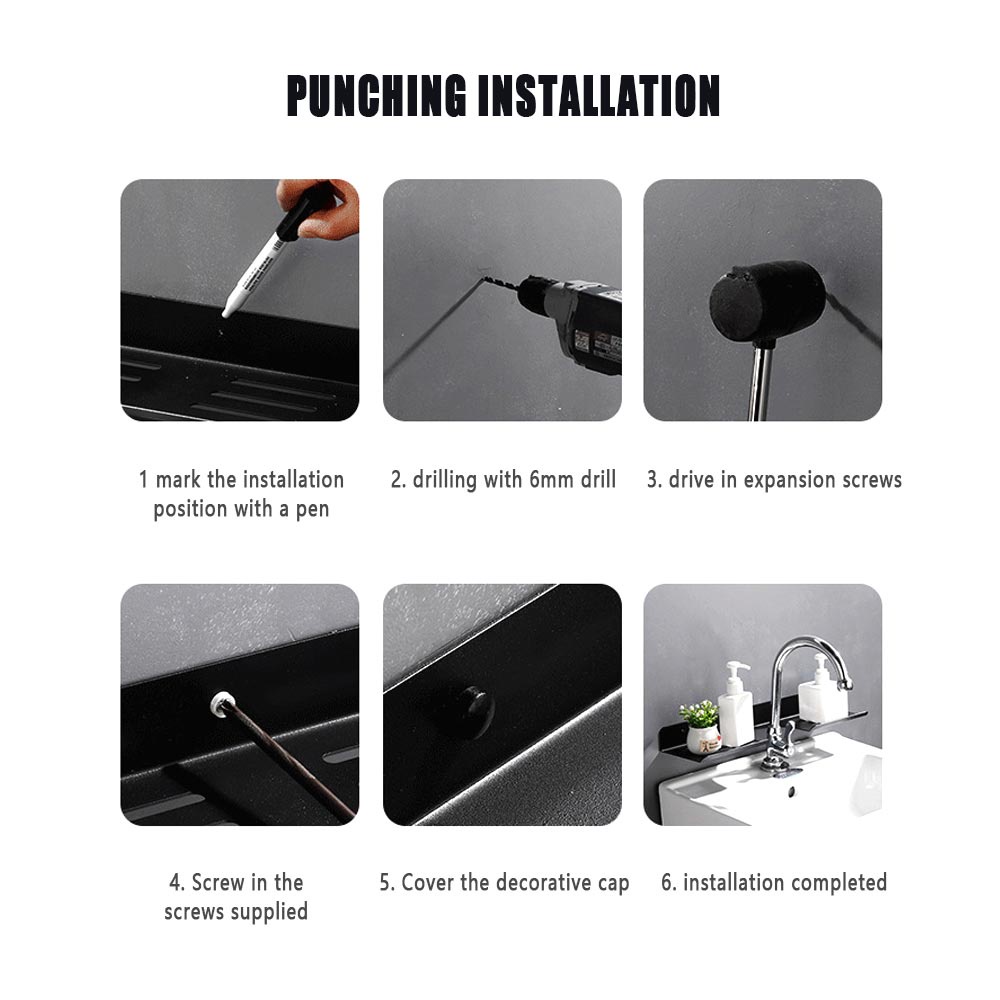 PUNCHING INSTALLATION

1 mark the installation position with a pen

2. drilling with 6mm drill

3. drive in expansion screws

4. Screw in the screws supplied

5. Cover the decorative cap

6. installation completed