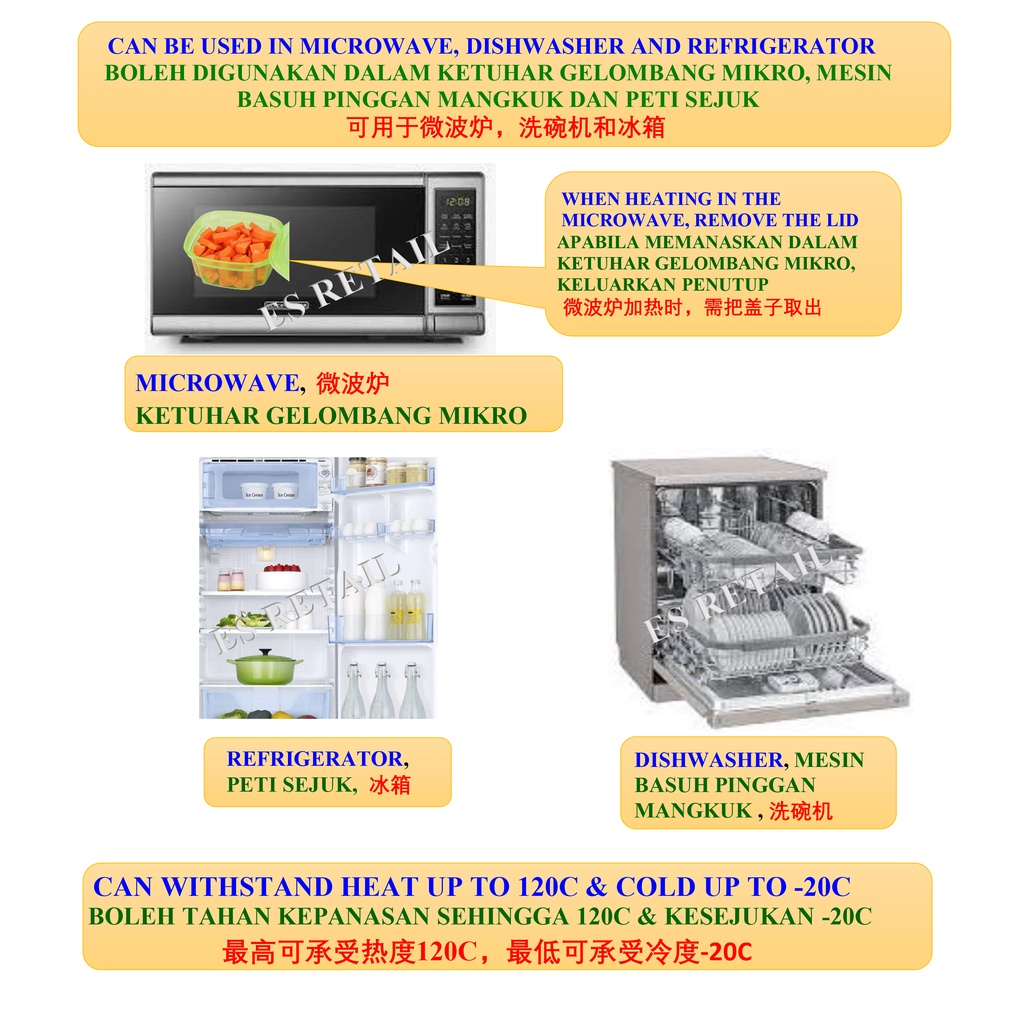 CAN BE USED IN MICROWAVE, DISHWASHER AND REFRIGERATOR
BOLEH DIGUNAKAN DALAM KETUHAR GELOMBANG MIKRO, MESIN BASUH PINGGAN MANGKUK DAN PETI SEJUK
可用于微波炉，洗碗机和冰箱

12:08

ES RETAIL

WHEN HEATING IN THE MICROWAVE, REMOVE THE LID
APABILA MEMANASKAN DALAM KETUHAR GELOMBANG MIKRO, KELUARKAN PENUTUP
微波炉加热时，需把盖子取出

MICROWAVE, 微波炉
KETUHAR GELOMBANG MIKRO

Ice Cream Ice Cream

ES RETAIL

ES RETAIL

REFRIGERATOR, PETI SEJUK, 冰箱

DISHWASHER, MESIN BASUH PINGGAN MANGKUK , 洗碗机

CAN WITHSTAND HEAT UP TO 120C & COLD UP TO -20C
BOLEH TAHAN KEPANASAN SEHINGGA 120C & KESEJUKAN -20C
最高可承受热度120C，最低可承受冷度-20C