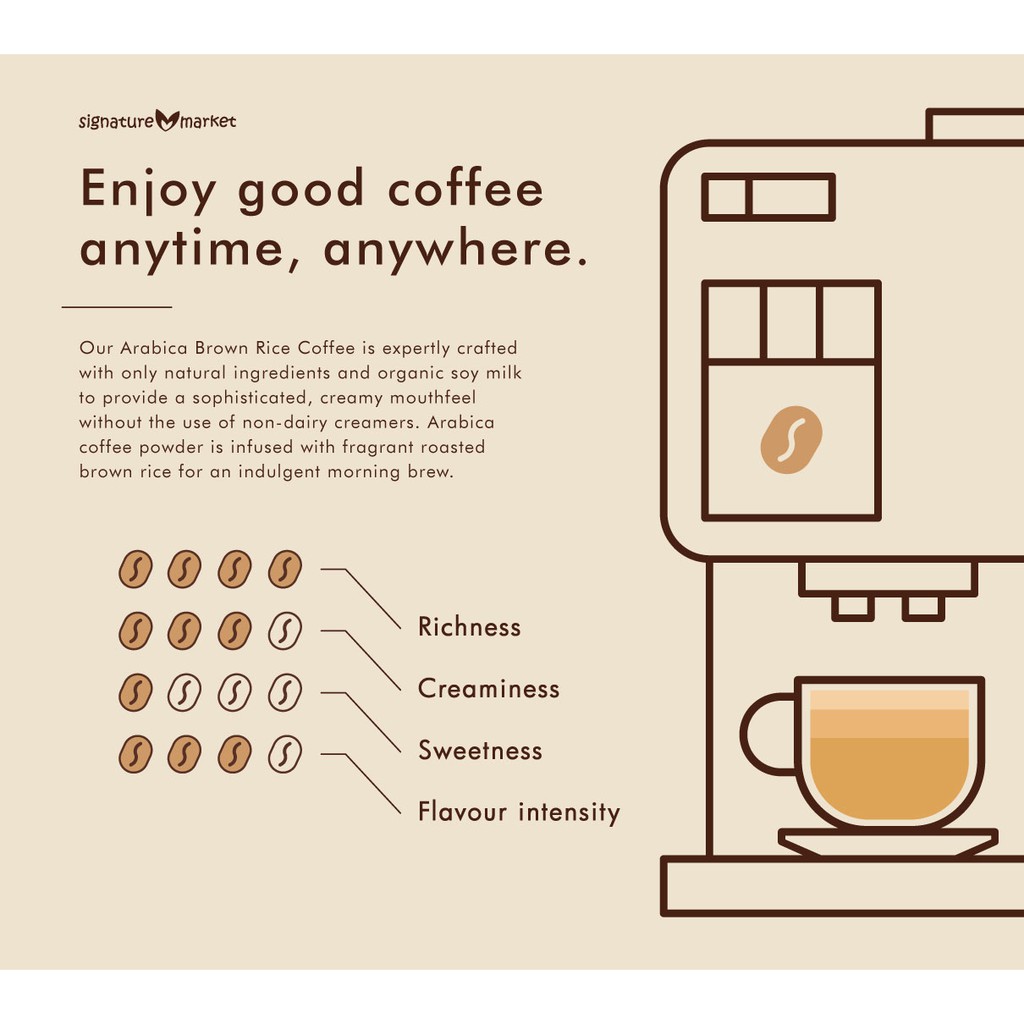 signature market

Enjoy good coffee anytime, anywhere.

Our Arabica Brown Rice Coffee is expertly crafted with only natural ingredients and organic soy milk to provide a sophisticated, creamy mouthfeel without the use of non-dairy creamers. Arabica coffee powder is infused with fragrant roasted brown rice for an indulgent morning brew.

Richness

Creaminess

Sweetness

Flavour intensity