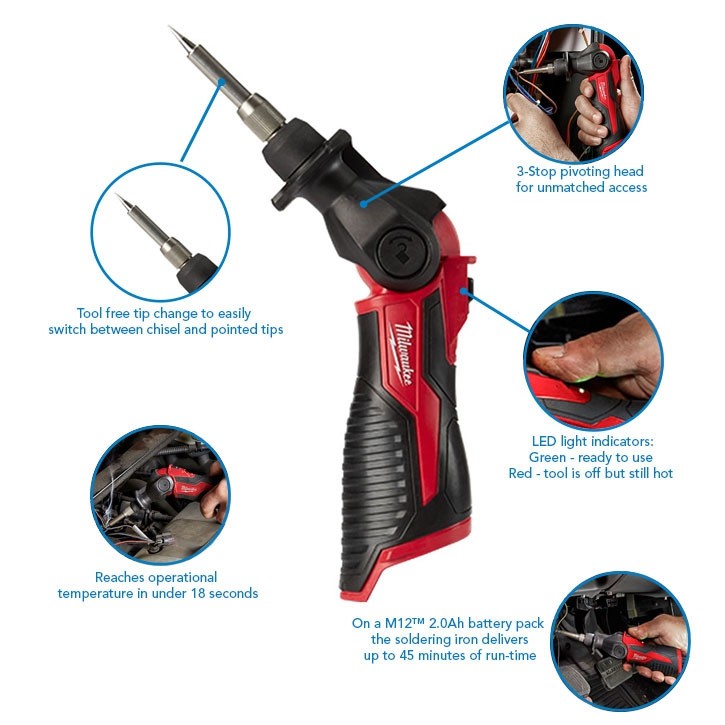 3-Stop pivoting head for unmatched access

Tool free tip change to easily switch between chisel and pointed tips

Milwaukee

LED light indicators:
Green - ready to use
Red - tool is off but still hot

Reaches operational temperature in under 18 seconds

On a M12™ 2.0Ah battery pack the soldering iron delivers up to 45 minutes of run-time