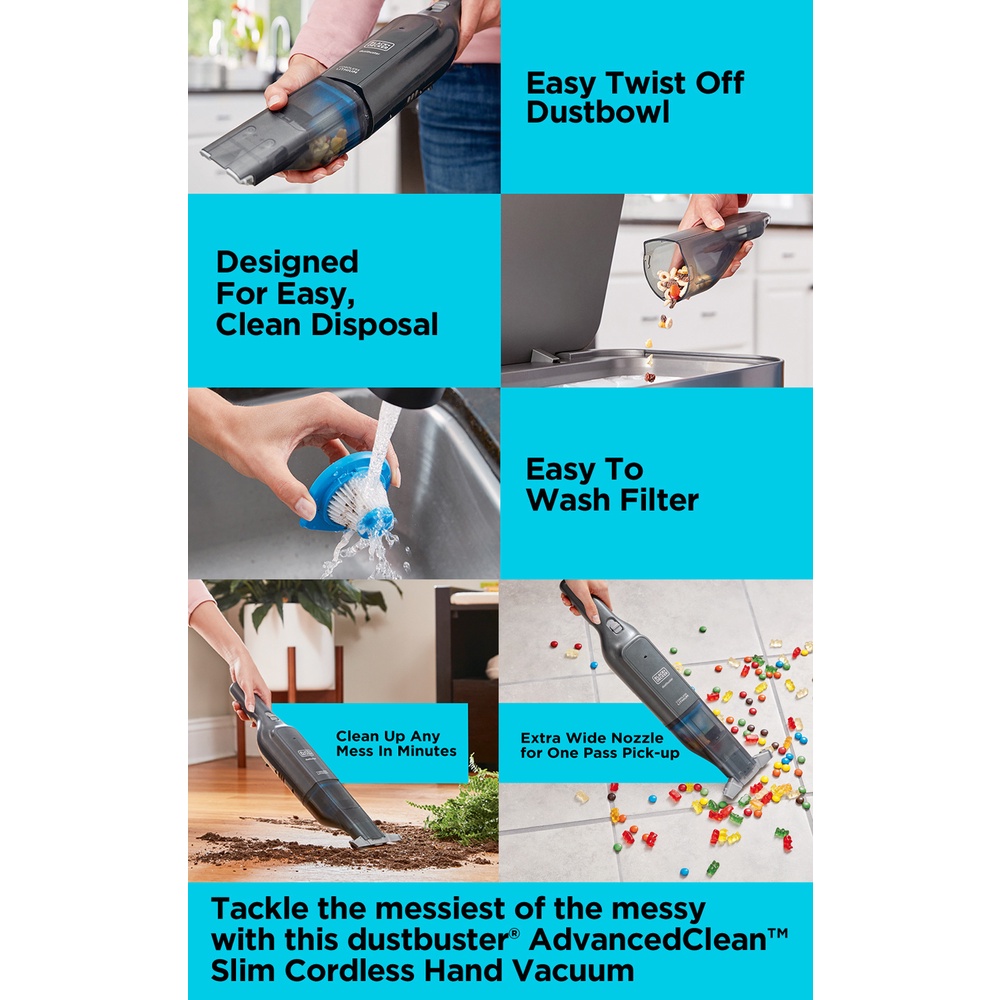 Easy Twist Off Dustbowl

Designed For Easy, Clean Disposal

Easy To Wash Filter

Clean Up Any Mess In Minutes

Extra Wide Nozzle for One Pass Pick-up

Tackle the messiest of the messy with this dustbuster® AdvancedClean™ Slim Cordless Hand Vacuum