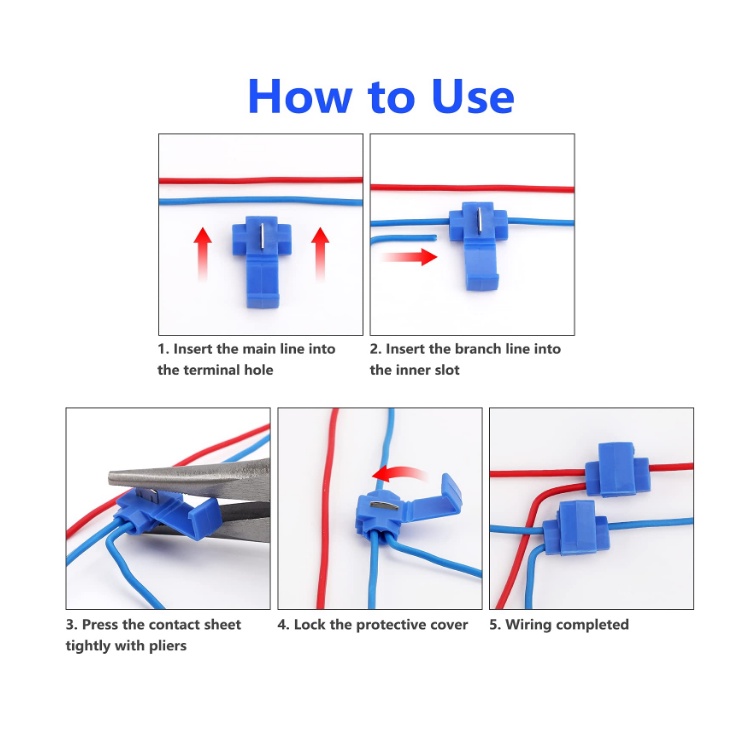 How to Use

1. Insert the main line into the terminal hole

2. Insert the branch line into the inner slot

3. Press the contact sheet tightly with pliers

4. Lock the protective cover

5. Wiring completed