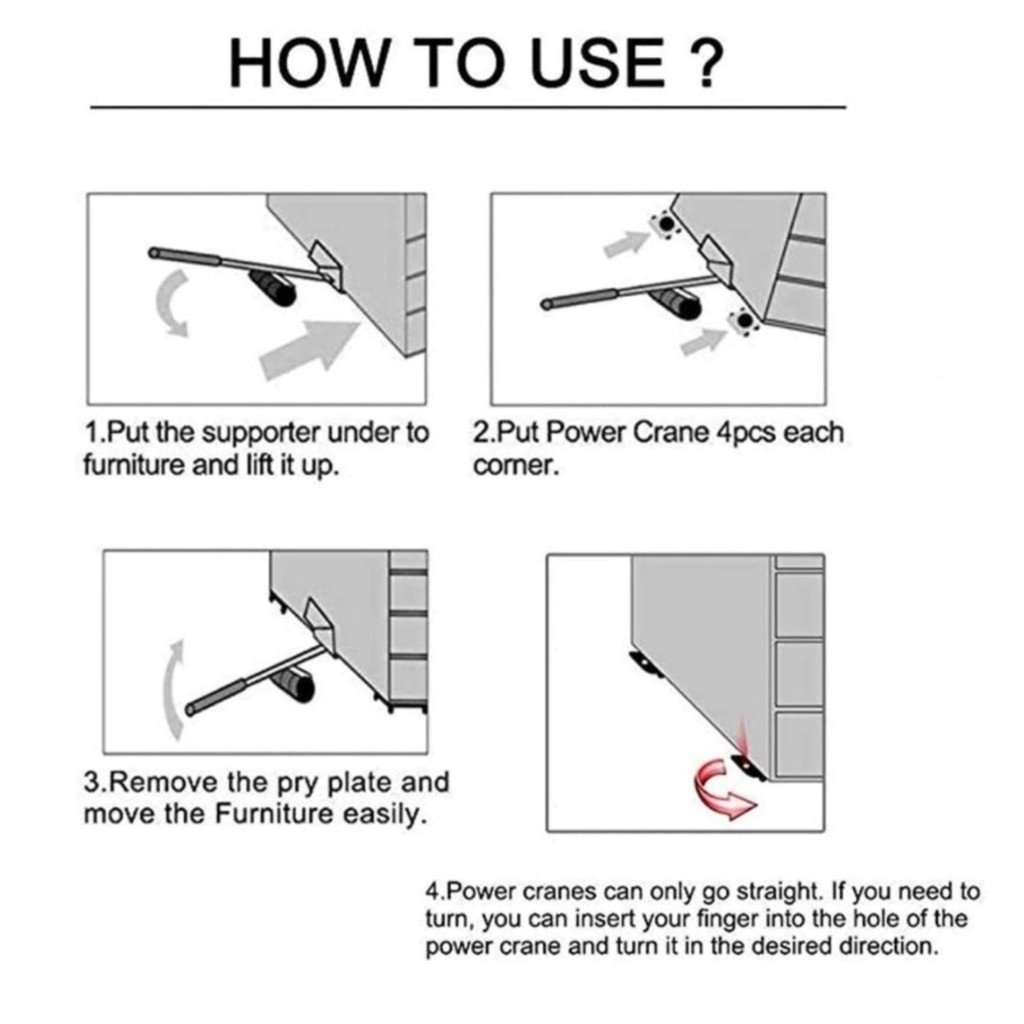 HOW TO USE ?

1.Put the supporter under to furniture and lift it up.

2.Put Power Crane 4pcs each corner.

3.Remove the pry plate and move the Furniture easily.

4.Power cranes can only go straight. If you need to turn, you can insert your finger into the hole of the power crane and turn it in the desired direction.