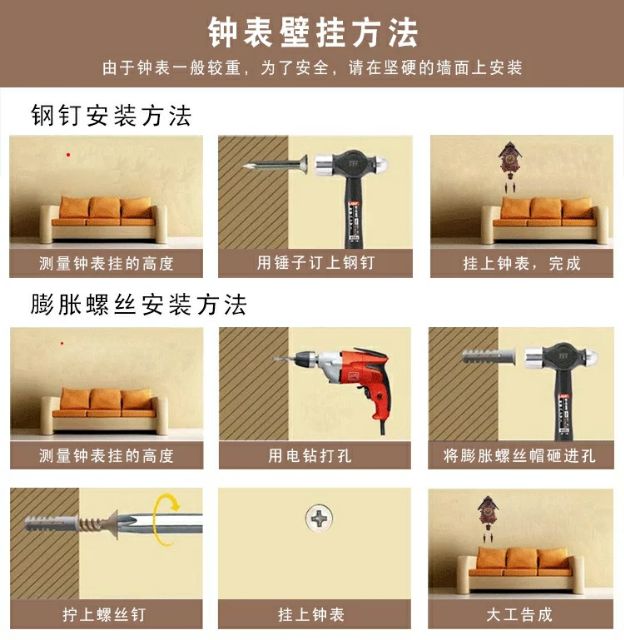 钟表壁挂方法

由于钟表一般较重，为了安全，请在坚硬的墙面上安装

钢钉安装方法

测量钟表挂的高度

用锤子订上钢钉

挂上钟表，完成

膨胀螺丝安装方法

测量钟表挂的高度

用电钻打孔

将膨胀螺丝帽砸进孔

拧上螺丝钉

挂上钟表

大工告成