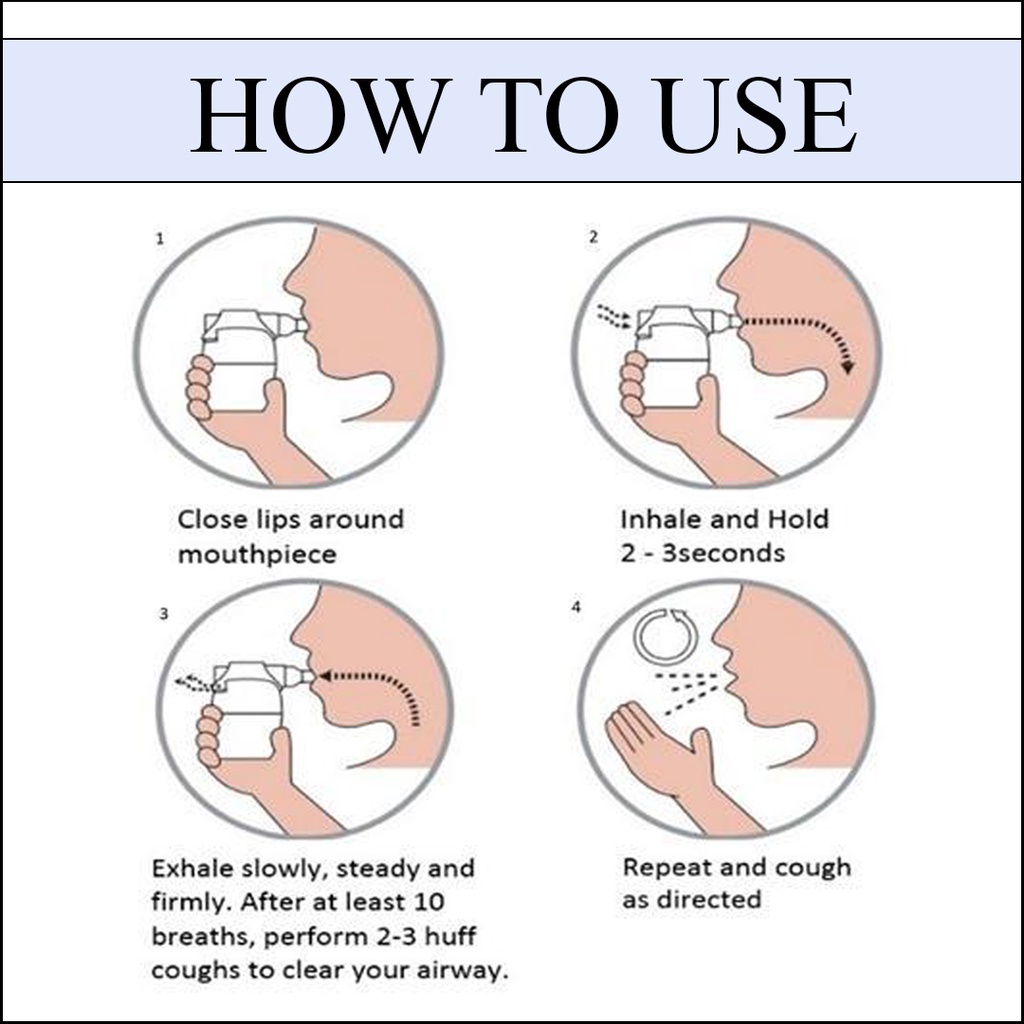 HOW TO USE

1

Close lips around mouthpiece

2

Inhale and Hold 2 - 3seconds

3

Exhale slowly, steady and firmly. After at least 10 breaths, perform 2-3 huff coughs to clear your airway.

4

Repeat and cough as directed