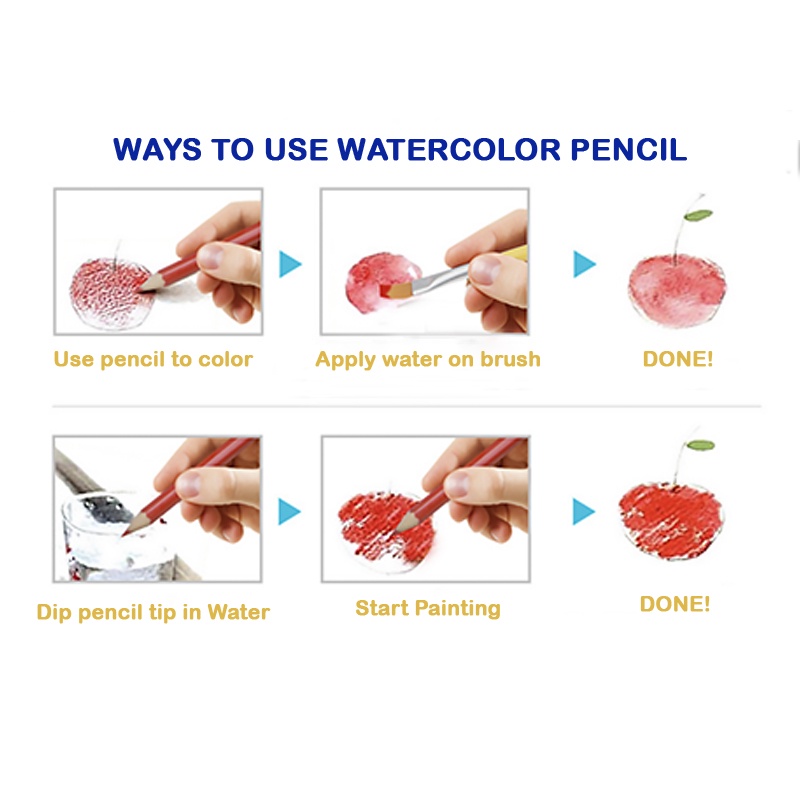 WAYS TO USE WATERCOLOR PENCIL

Use pencil to color

Apply water on brush

DONE!

Dip pencil tip in Water

Start Painting

DONE!