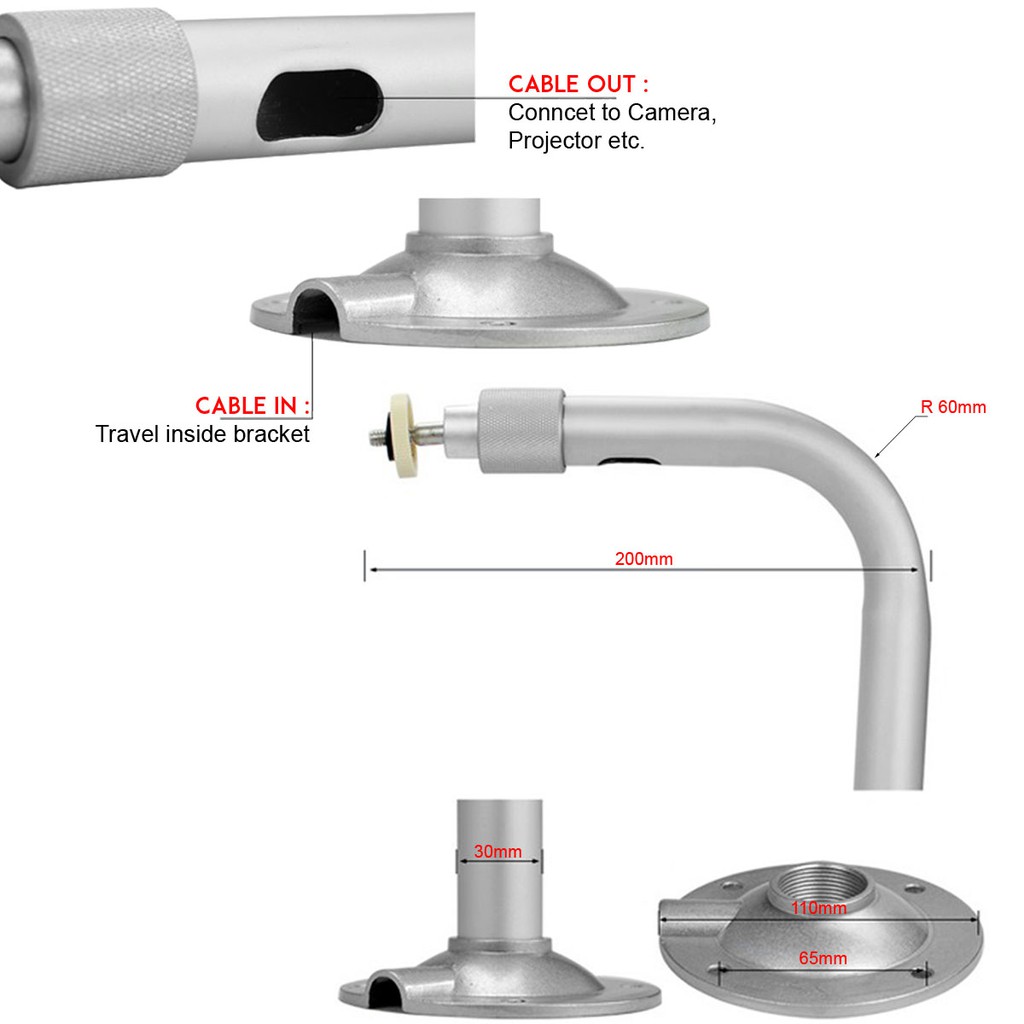 CABLE OUT :
Conncet to Camera, Projector etc.

CABLE IN :
Travel inside bracket

R 60mm

200mm

30mm

110mm

65mm