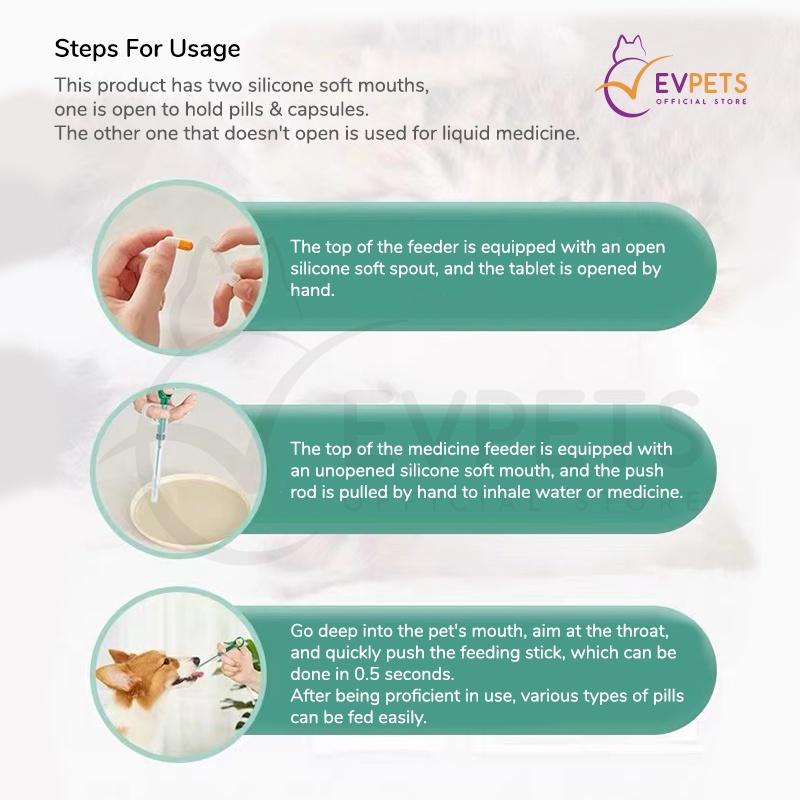 Steps For Usage

This product has two silicone soft mouths, one is open to hold pills & capsules. The other one that doesn't open is used for liquid medicine.

EVPETS
OFFICIAL STORE

The top of the feeder is equipped with an open silicone soft spout, and the tablet is opened by hand.

EVPETS
OFFICIAL STORE

The top of the medicine feeder is equipped with an unopened silicone soft mouth, and the push rod is pulled by hand to inhale water or medicine.

Go deep into the pet's mouth, aim at the throat, and quickly push the feeding stick, which can be done in 0.5 seconds.
After being proficient in use, various types of pills can be fed easily.