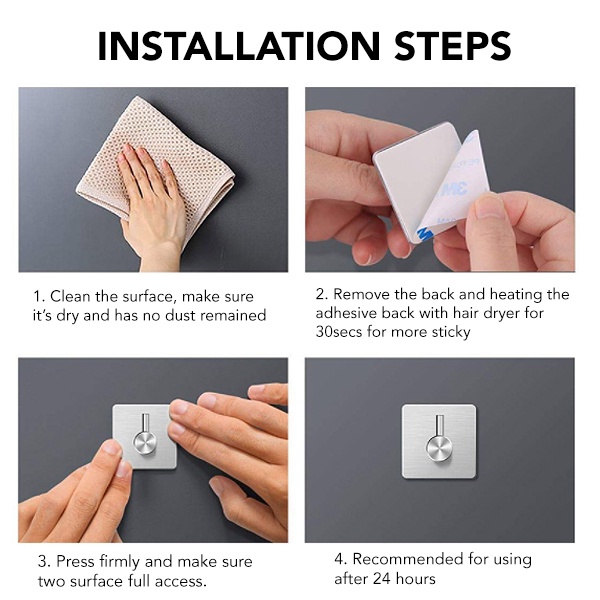 INSTALLATION STEPS

3M

1. Clean the surface, make sure it's dry and has no dust remained

2. Remove the back and heating the adhesive back with hair dryer for 30secs for more sticky

3. Press firmly and make sure two surface full access.

4. Recommended for using after 24 hours