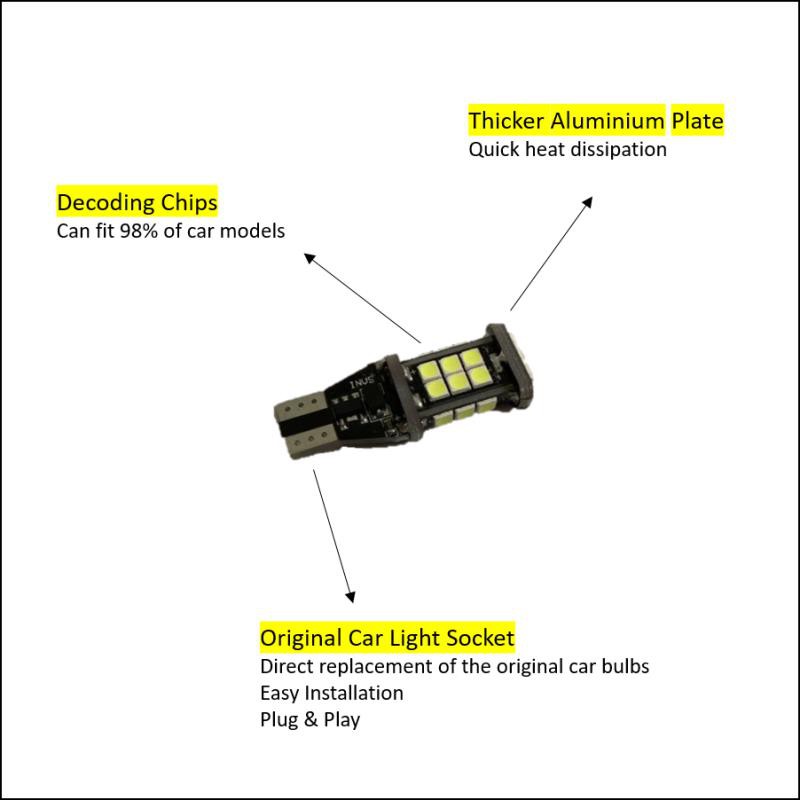 Thicker Aluminium Plate
Quick heat dissipation

Decoding Chips
Can fit 98% of car models

INUS

Original Car Light Socket
Direct replacement of the original car bulbs
Easy Installation
Plug & Play