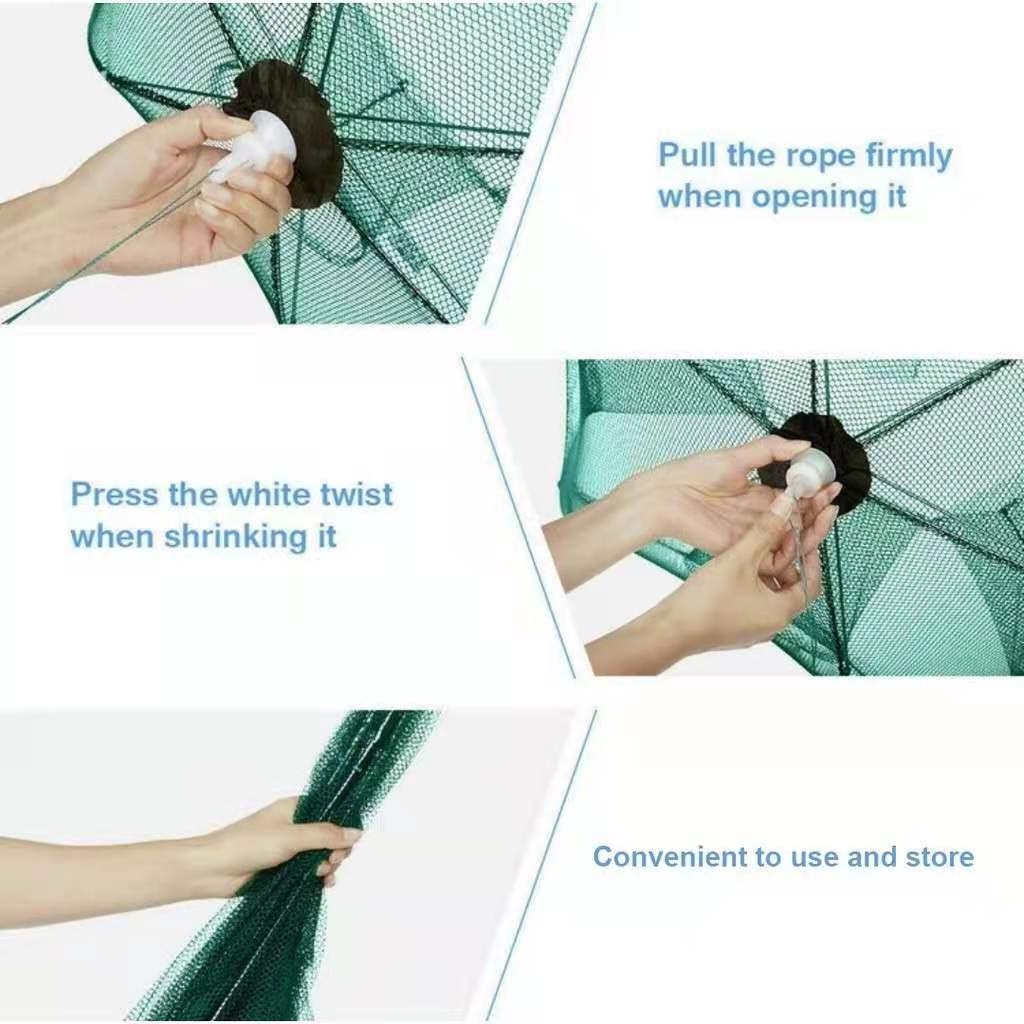 Pull the rope firmly when opening it

Press the white twist when shrinking it

Convenient to use and store