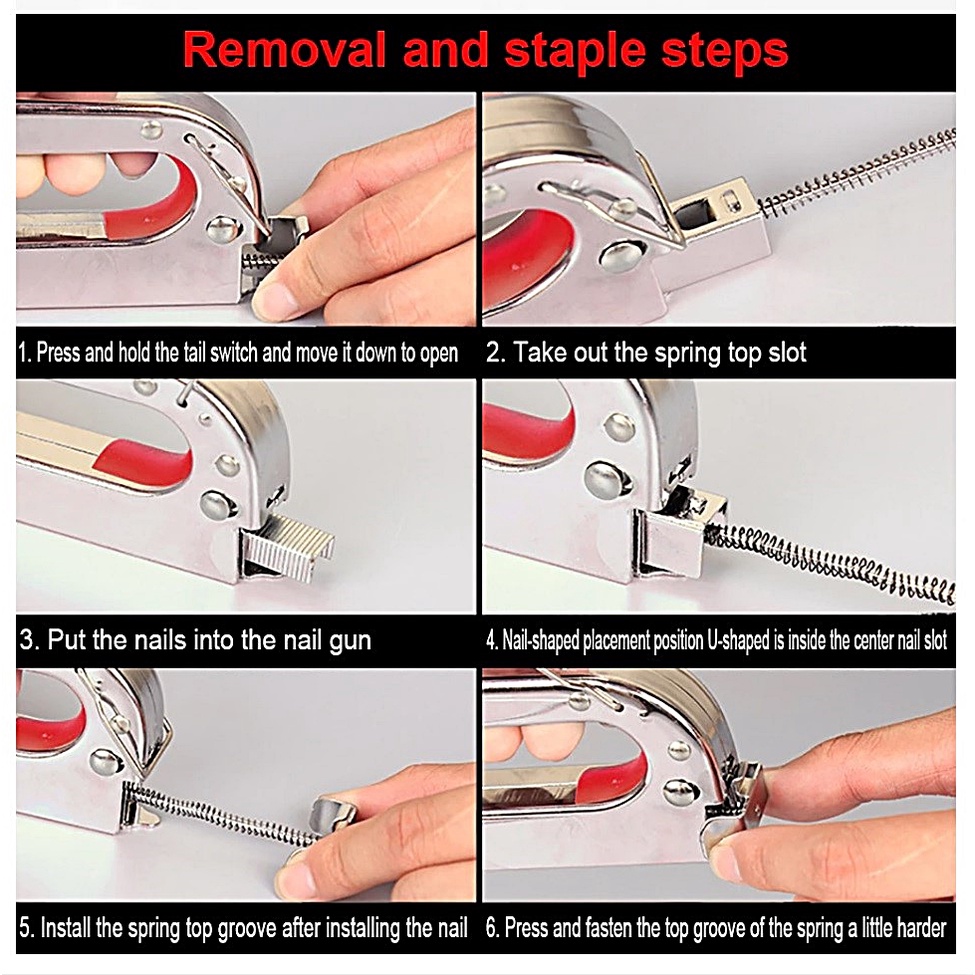 Removal and staple steps

1. Press and hold the tail switch and move it down to open

2. Take out the spring top slot

3. Put the nails into the nail gun

4. Nail-shaped placement position U-shaped is inside the center nail slot

5. Install the spring top groove after installing the nail

6. Press and fasten the top groove of the spring a little harder