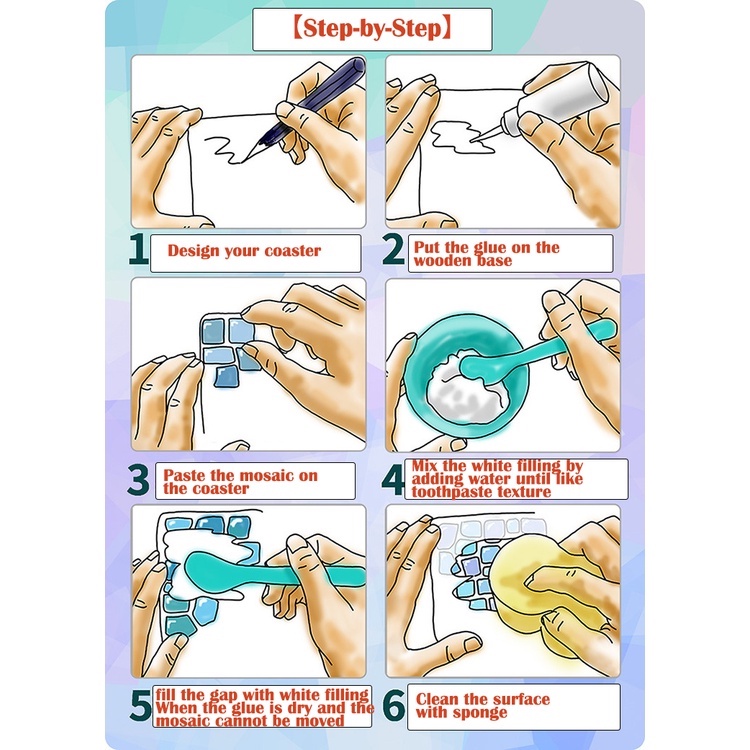 【Step-by-Step】

1 Design your coaster

2 Put the glue on the wooden base

3 Paste the mosaic on the coaster

4 Mix the white filling by adding water until like toothpaste texture

5 fill the gap with white filling When the glue is dry and the mosaic cannot be moved

6 Clean the surface with sponge