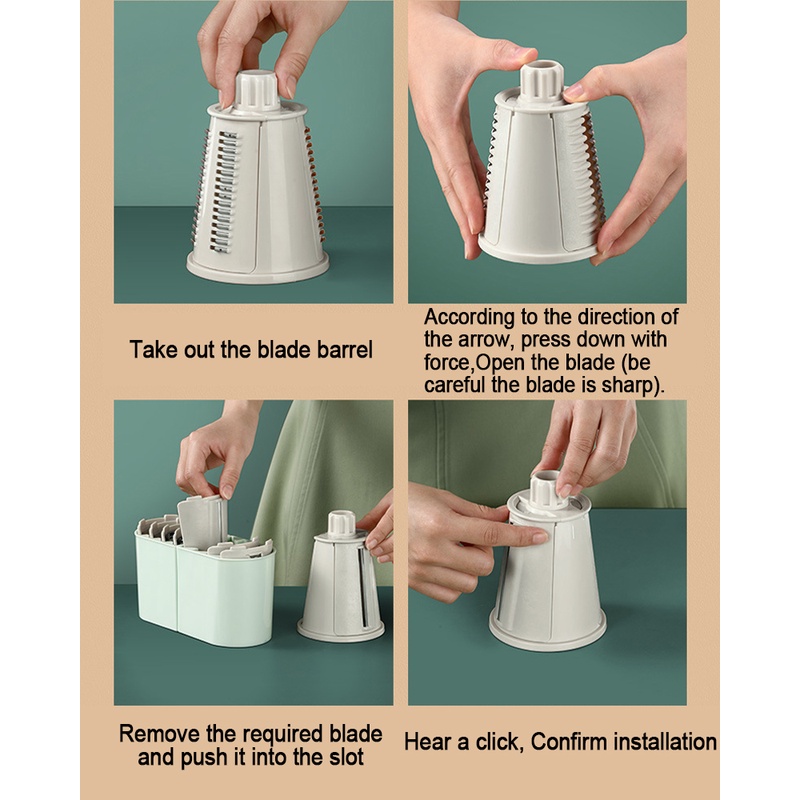 Take out the blade barrel

According to the direction of the arrow, press down with force,Open the blade (be careful the blade is sharp).

Remove the required blade and push it into the slot

Hear a click, Confirm installation