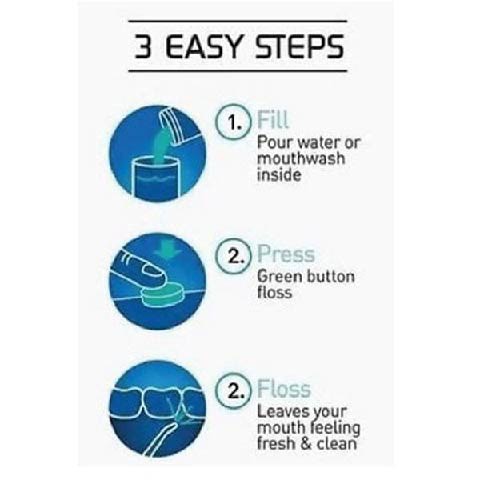 3 EASY STEPS

1. Fill
Pour water or mouthwash inside

2. Press
Green button floss

2. Floss
Leaves your mouth feeling fresh & clean