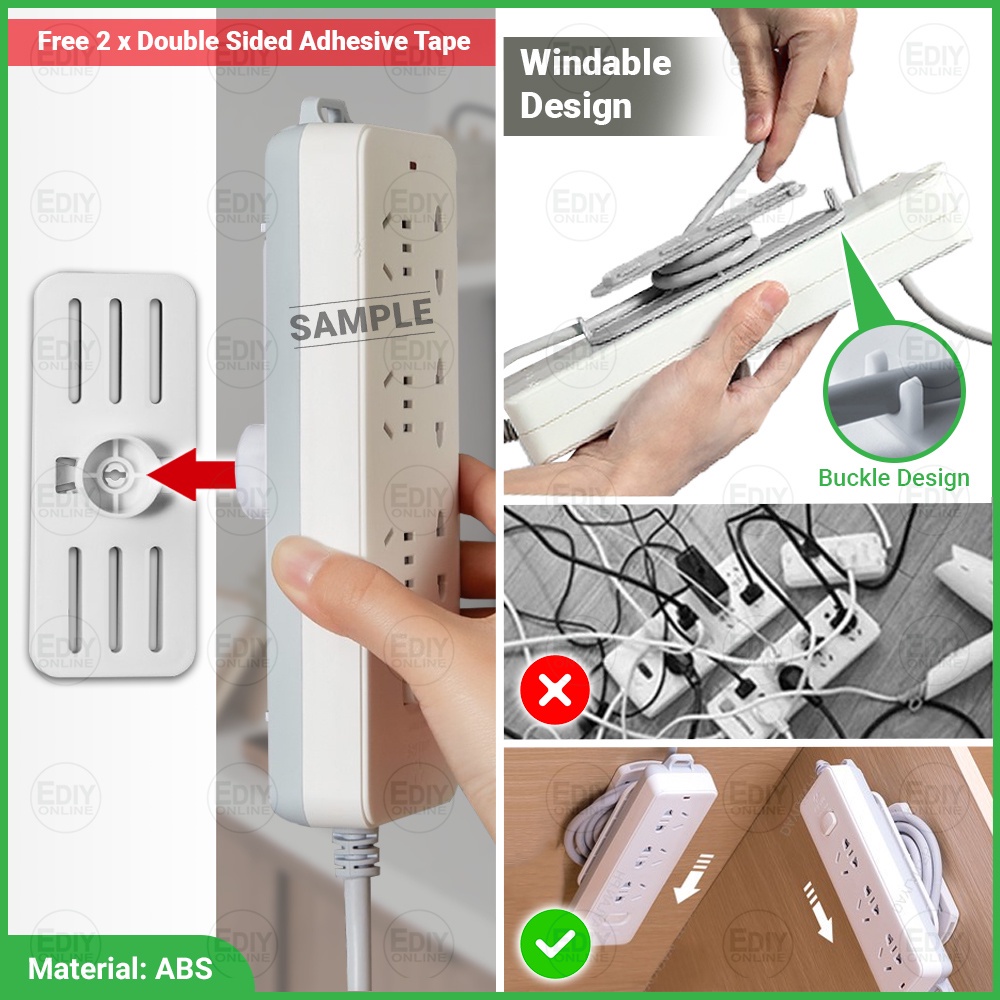 Free 2 x Double Sided Adhesive Tape

SAMPLE

Windable Design

Buckle Design

Material: ABS

EDIY ONLINE