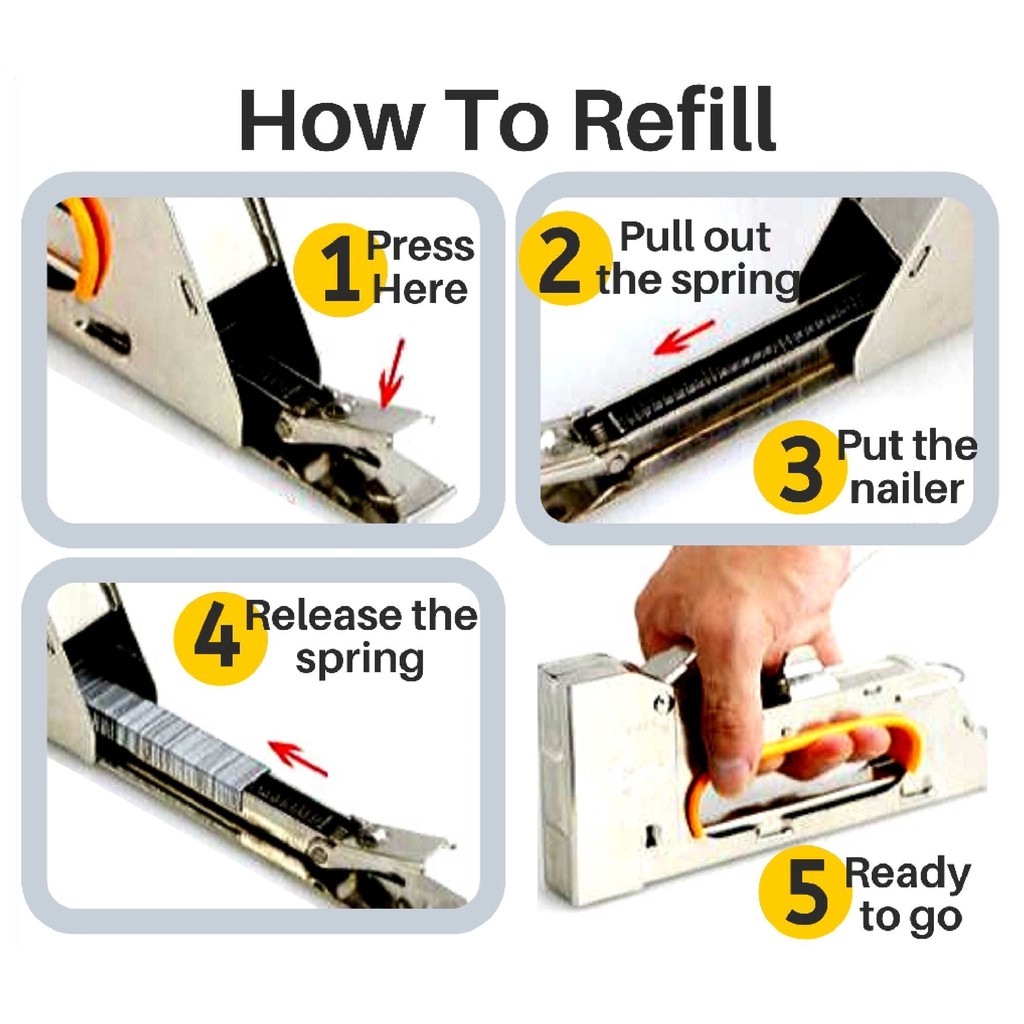 How To Refill

1 Press Here

2 Pull out the spring

3 Put the nailer

4 Release the spring

5 Ready to go