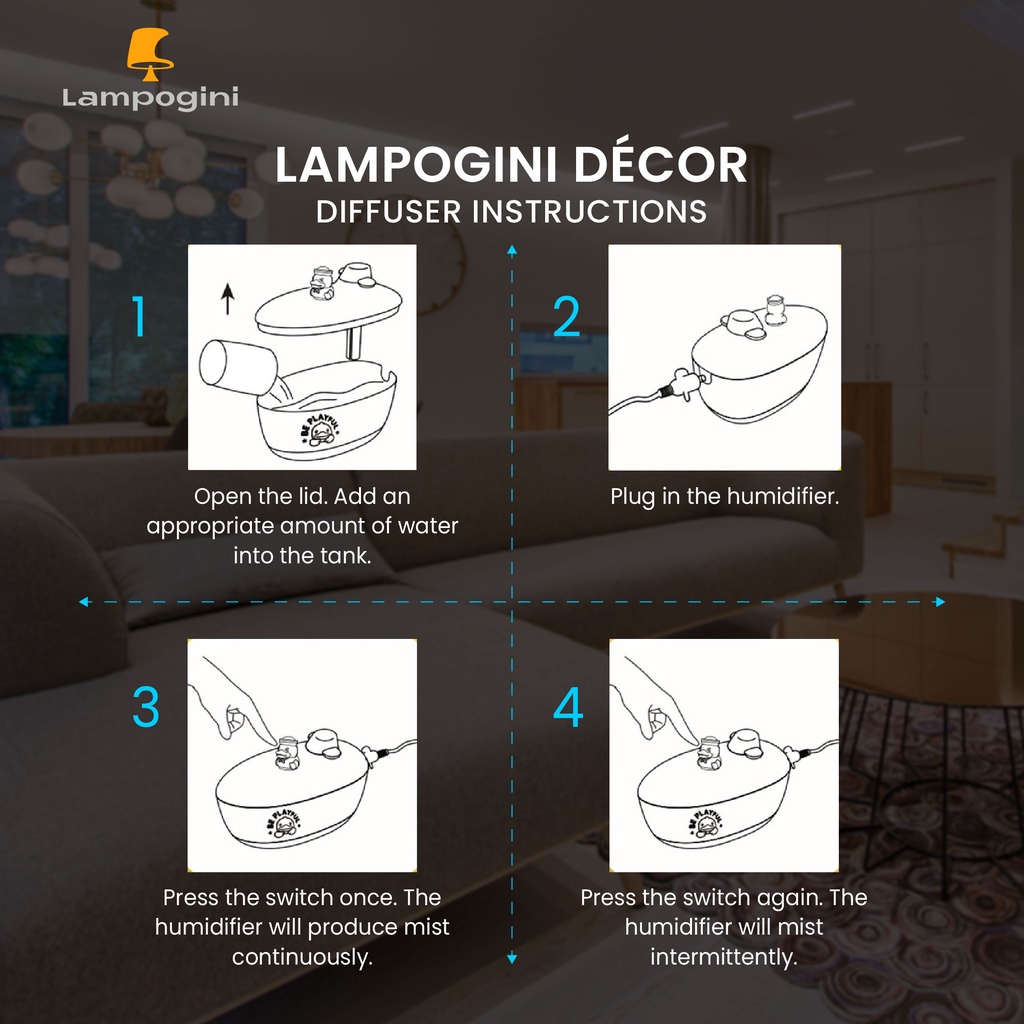 Lampogini

LAMPOGINI DÉCOR
DIFFUSER INSTRUCTIONS

1

BE PLAYFUL

Open the lid. Add an appropriate amount of water into the tank.

2

Plug in the humidifier.

3

BE PLAYFUL

Press the switch once. The humidifier will produce mist continuously.

4

BE PLAYFUL

Press the switch again. The humidifier will mist intermittently.