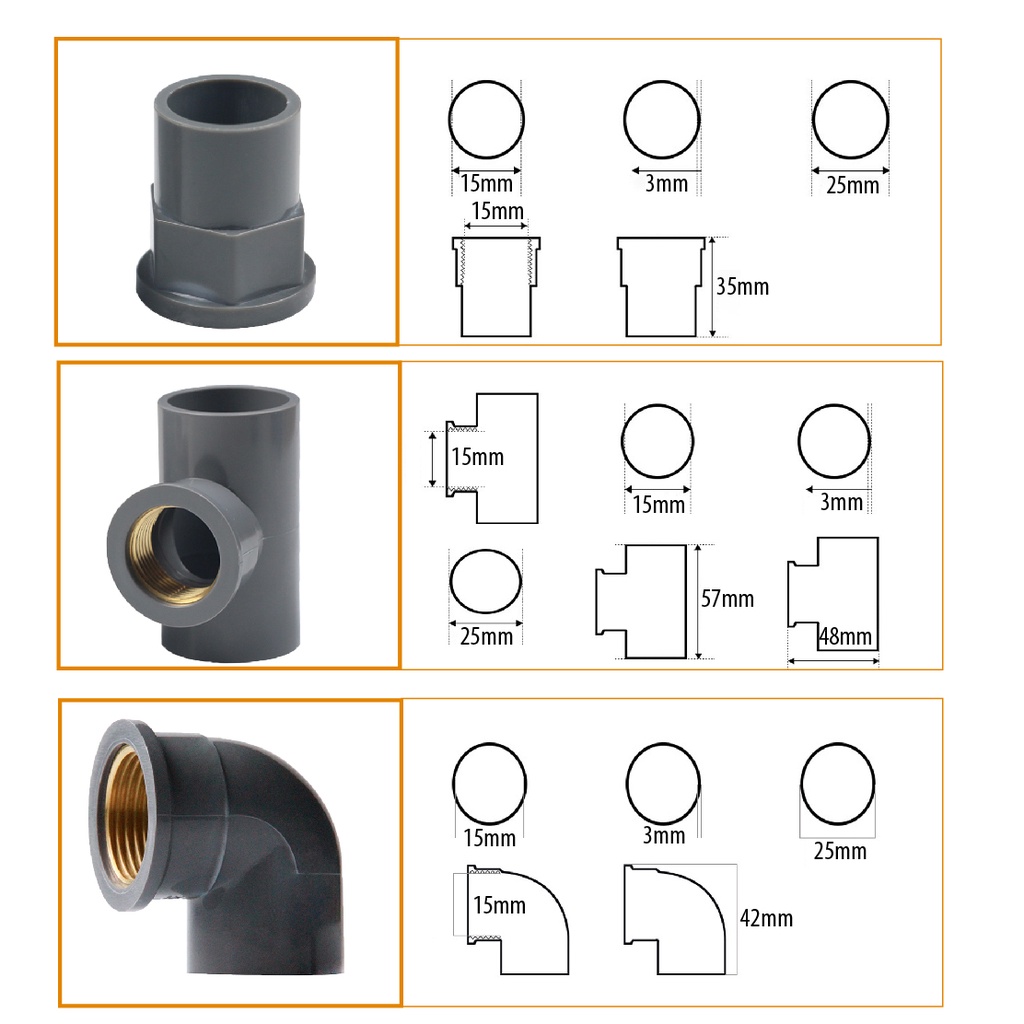 15mm
3mm
25mm
15mm
35mm

15mm
15mm
3mm
25mm
57mm
48mm

15mm
3mm
25mm
15mm
42mm