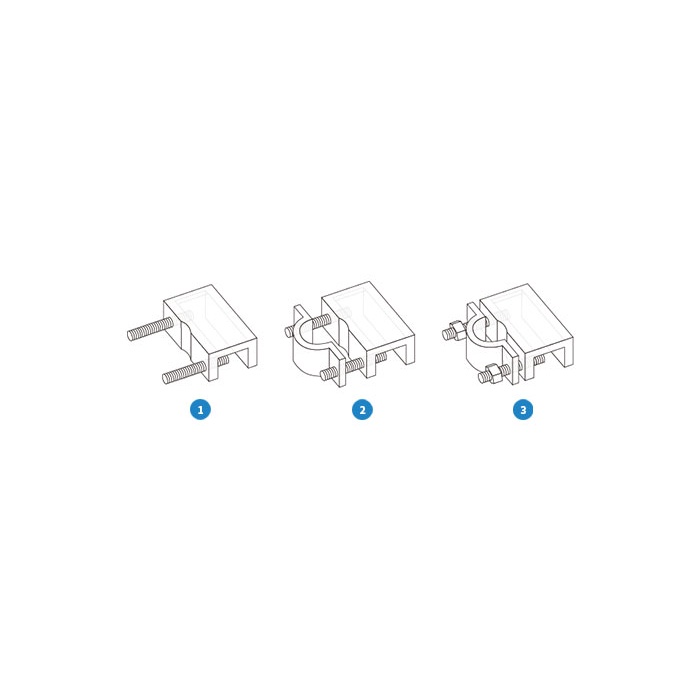 1

2

3