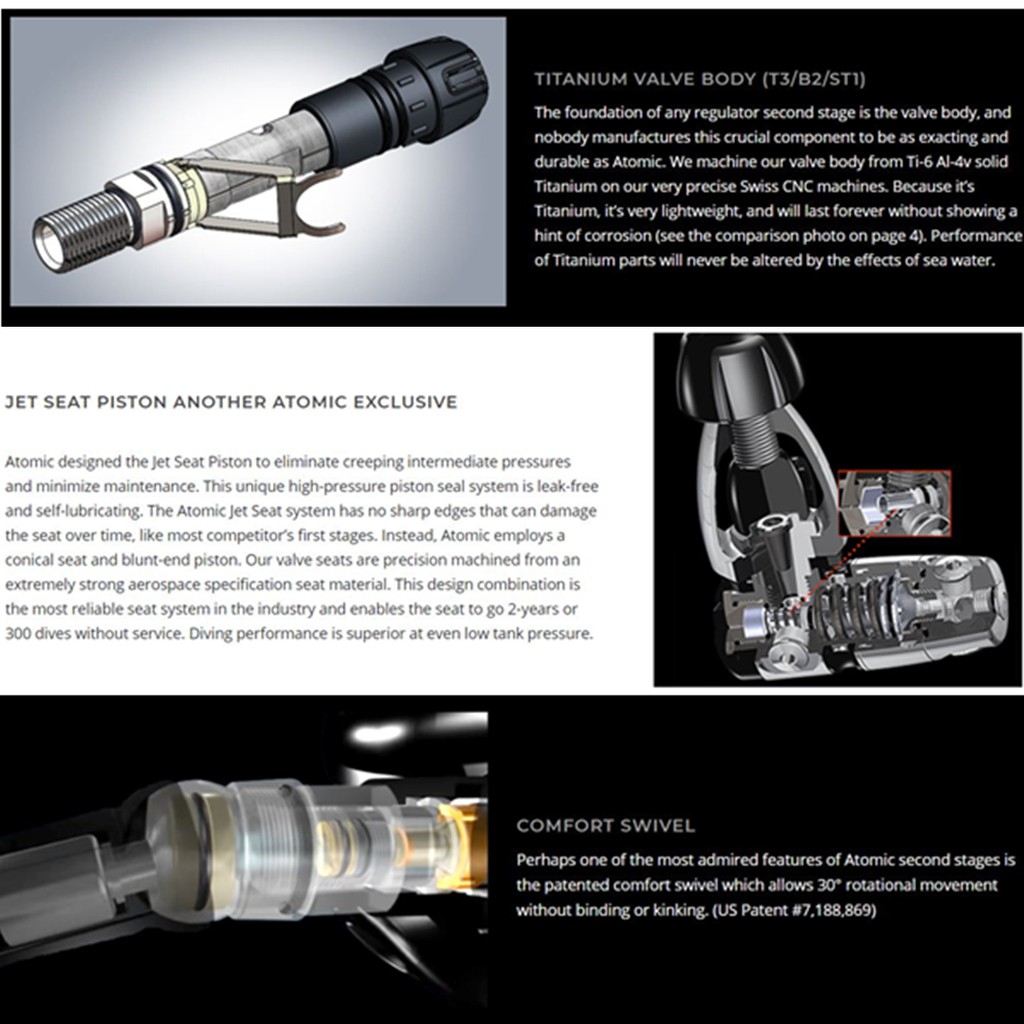 TITANIUM VALVE BODY (T3/B2/ST1)

The foundation of any regulator second stage is the valve body, and nobody manufactures this crucial component to be as exacting and durable as Atomic. We machine our valve body from Ti-6 Al-4v solid Titanium on our very precise Swiss CNC machines. Because it's Titanium, it's very lightweight, and will last forever without showing a hint of corrosion (see the comparison photo on page 4). Performance of Titanium parts will never be altered by the effects of sea water.

JET SEAT PISTON ANOTHER ATOMIC EXCLUSIVE

Atomic designed the Jet Seat Piston to eliminate creeping intermediate pressures and minimize maintenance. This unique high-pressure piston seal system is leak-free and self-lubricating. The Atomic Jet Seat system has no sharp edges that can damage the seat over time, like most competitor's first stages. Instead, Atomic employs a conical seat and blunt-end piston. Our valve seats are precision machined from an extremely strong aerospace specification seat material. This design combination is the most reliable seat system in the industry and enables the seat to go 2-years or 300 dives without service. Diving performance is superior at even low tank pressure.

COMFORT SWIVEL

Perhaps one of the most admired features of Atomic second stages is the patented comfort swivel which allows 30° rotational movement without binding or kinking. (US Patent #7,188,869)