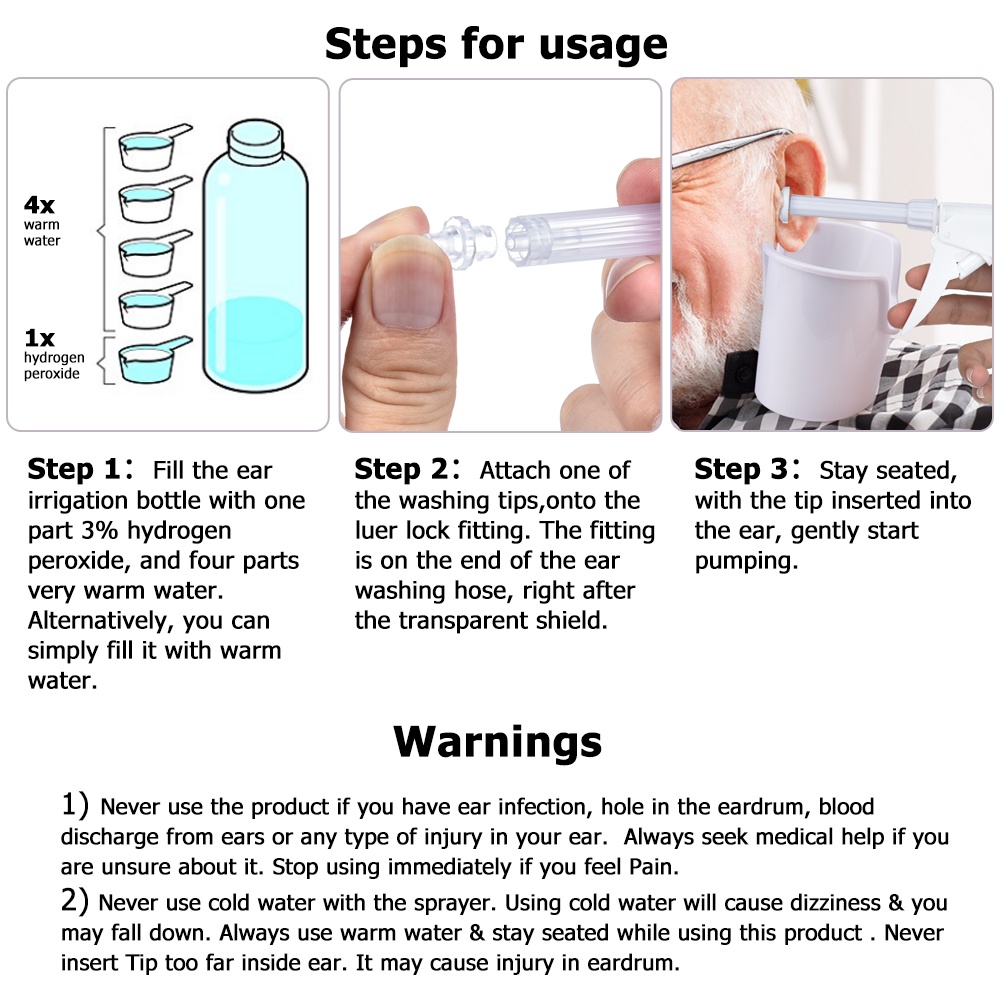 Steps for usage

4x
warm
water

1x
hydrogen
peroxide

Step 1： Fill the ear irrigation bottle with one part 3% hydrogen peroxide, and four parts very warm water. Alternatively, you can simply fill it with warm water.

Step 2： Attach one of the washing tips,onto the luer lock fitting. The fitting is on the end of the ear washing hose, right after the transparent shield.

Step 3： Stay seated, with the tip inserted into the ear, gently start pumping.

Warnings

1) Never use the product if you have ear infection, hole in the eardrum, blood discharge from ears or any type of injury in your ear. Always seek medical help if you are unsure about it. Stop using immediately if you feel Pain.

2) Never use cold water with the sprayer. Using cold water will cause dizziness & you may fall down. Always use warm water & stay seated while using this product . Never insert Tip too far inside ear. It may cause injury in eardrum.