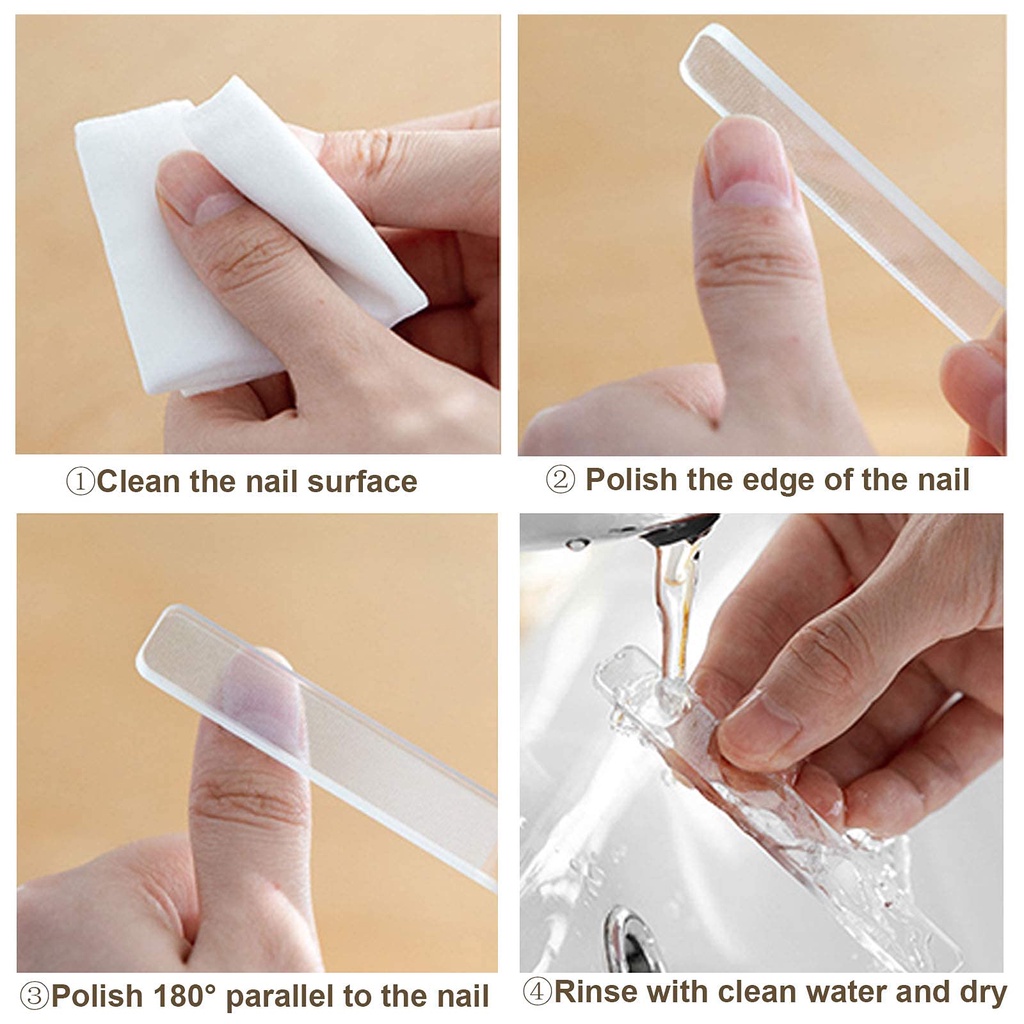 ①Clean the nail surface

② Polish the edge of the nail

③Polish 180° parallel to the nail

④Rinse with clean water and dry