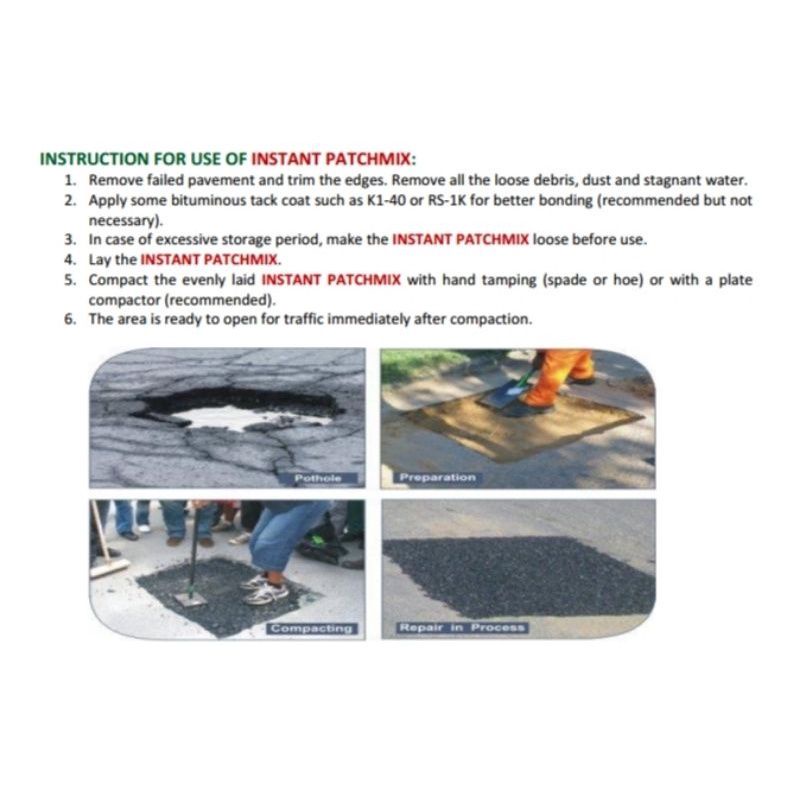 INSTRUCTION FOR USE OF INSTANT PATCHMIX:
1. Remove failed pavement and trim the edges. Remove all the loose debris, dust and stagnant water.
2. Apply some bituminous tack coat such as K1-40 or RS-1K for better bonding (recommended but not necessary).
3. In case of excessive storage period, make the INSTANT PATCHMIX loose before use.
4. Lay the INSTANT PATCHMIX.
5. Compact the evenly laid INSTANT PATCHMIX with hand tamping (spade or hoe) or with a plate compactor (recommended).
6. The area is ready to open for traffic immediately after compaction.

Pothole

Preparation

Compacting

Repair in Process