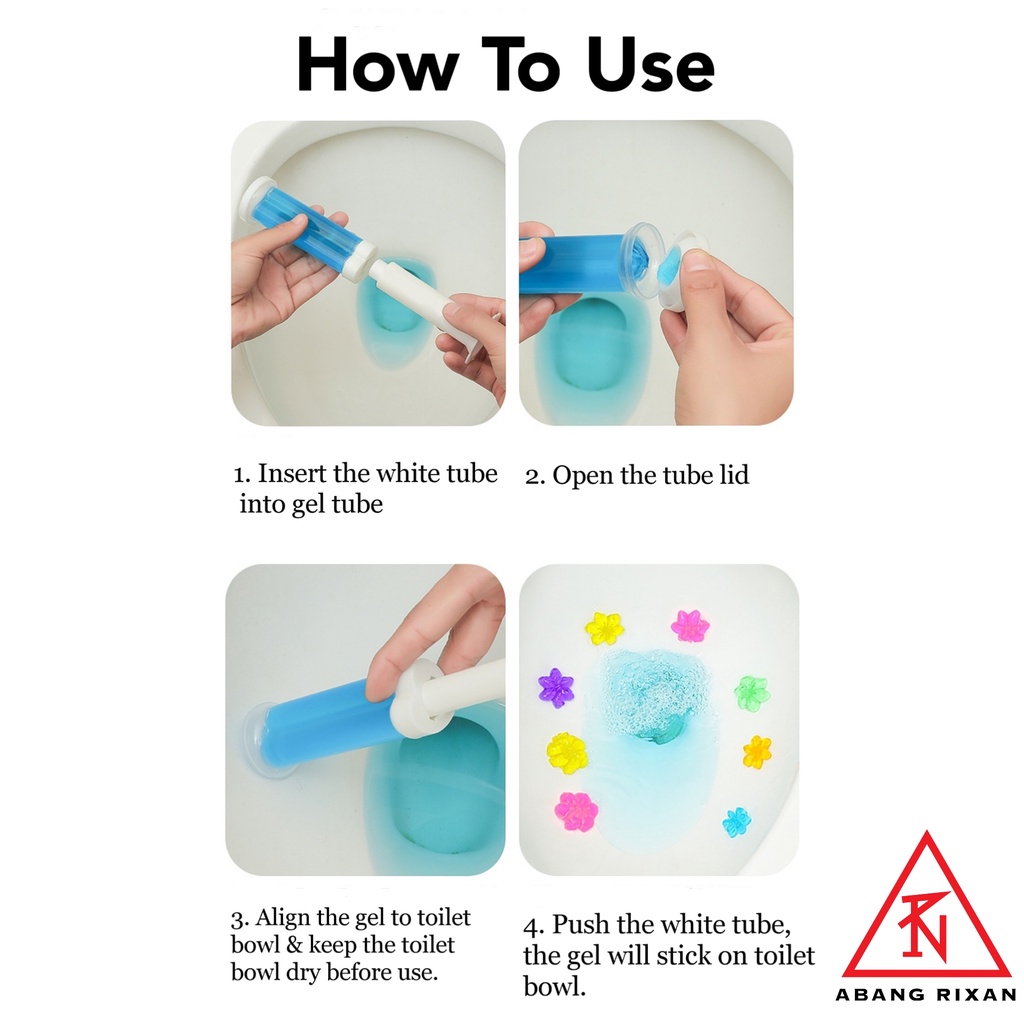 How To Use

1. Insert the white tube into gel tube

2. Open the tube lid

3. Align the gel to toilet bowl & keep the toilet bowl dry before use.

4. Push the white tube, the gel will stick on toilet bowl.

KN

ABANG RIXAN