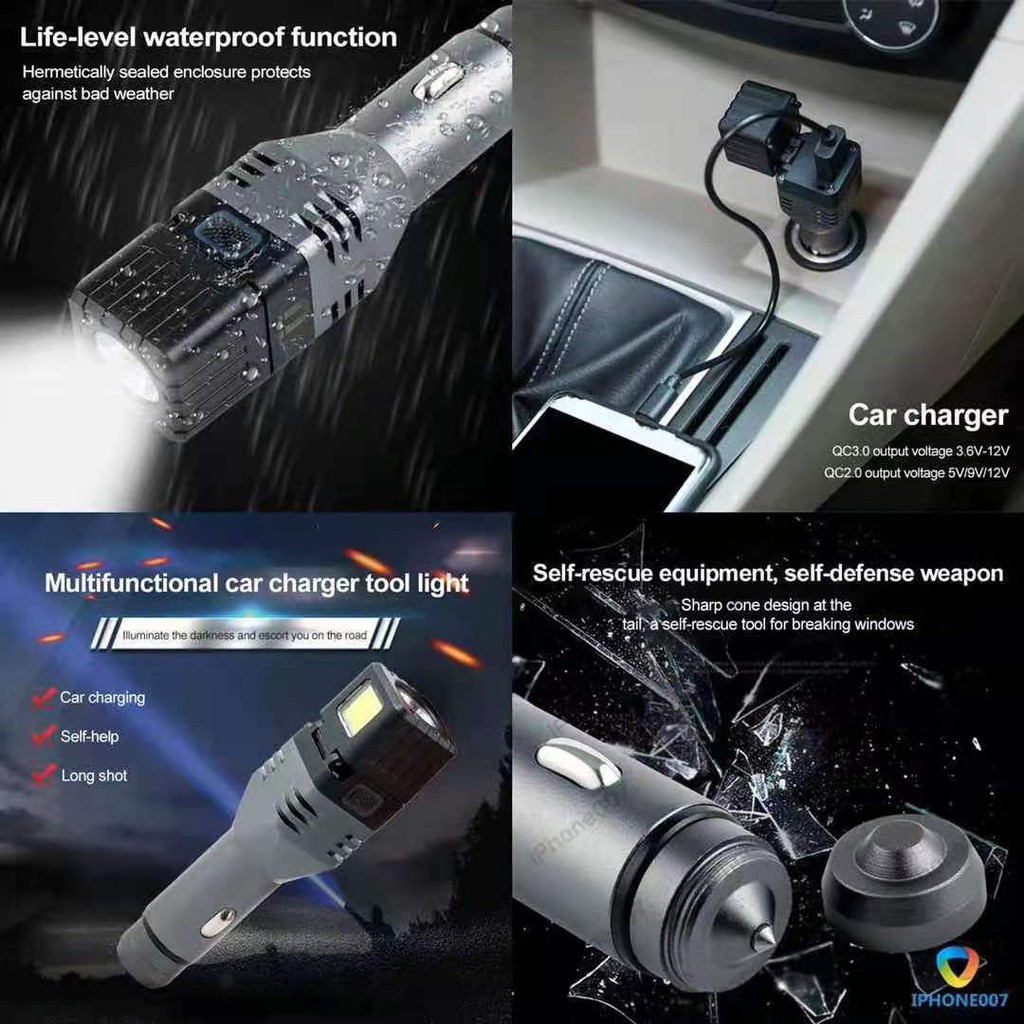 Life-level waterproof function

Hermetically sealed enclosure protects against bad weather

Car charger

QC3.0 output voltage 3.6V-12V
QC2.0 output voltage 5V/9V/12V

Multifunctional car charger tool light

Illuminate the darkness and escort you on the road

Car charging
Self-help
Long shot

Self-rescue equipment, self-defense weapon

Sharp cone design at the tail, a self-rescue tool for breaking windows

iPhone007

IPHONE007