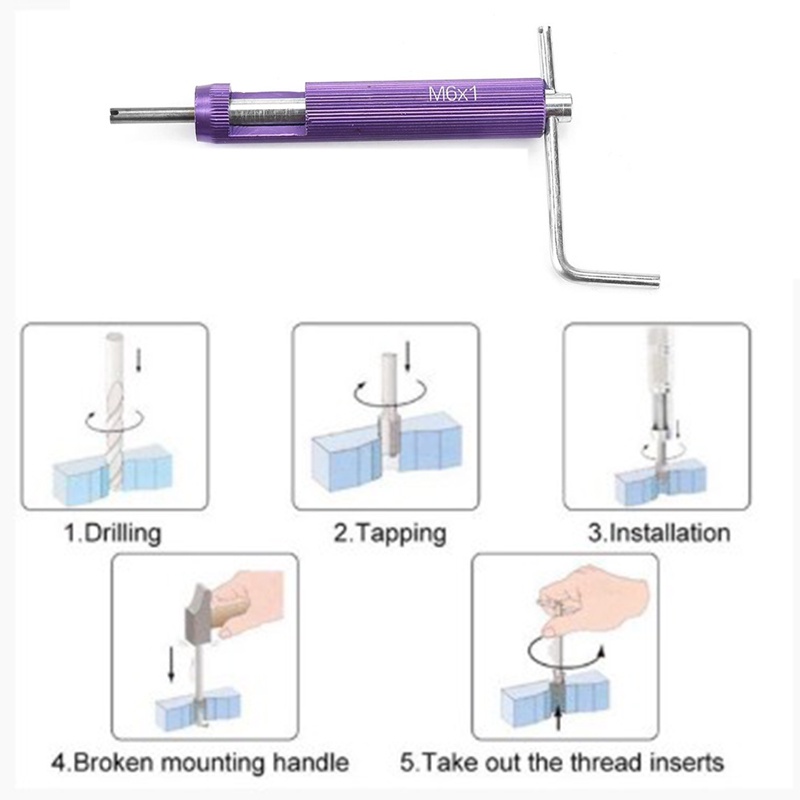 M6x1

1.Drilling

2.Tapping

3.Installation

4.Broken mounting handle

5.Take out the thread inserts