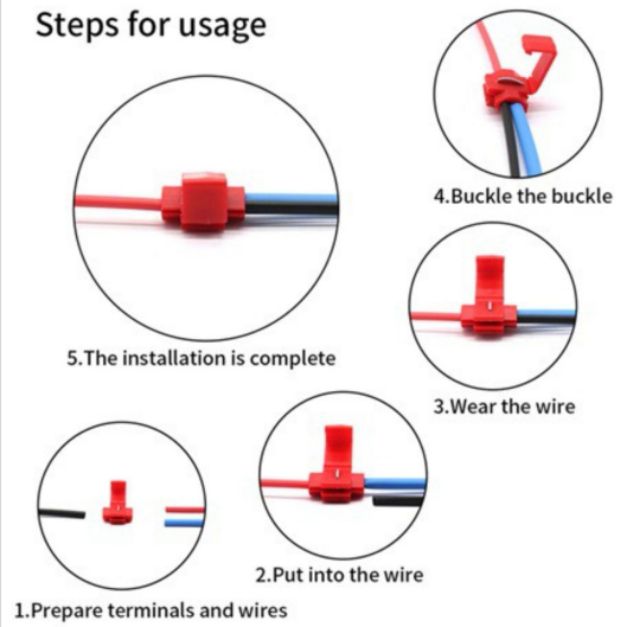 Steps for usage

4.Buckle the buckle

5.The installation is complete

3.Wear the wire

2.Put into the wire

1.Prepare terminals and wires