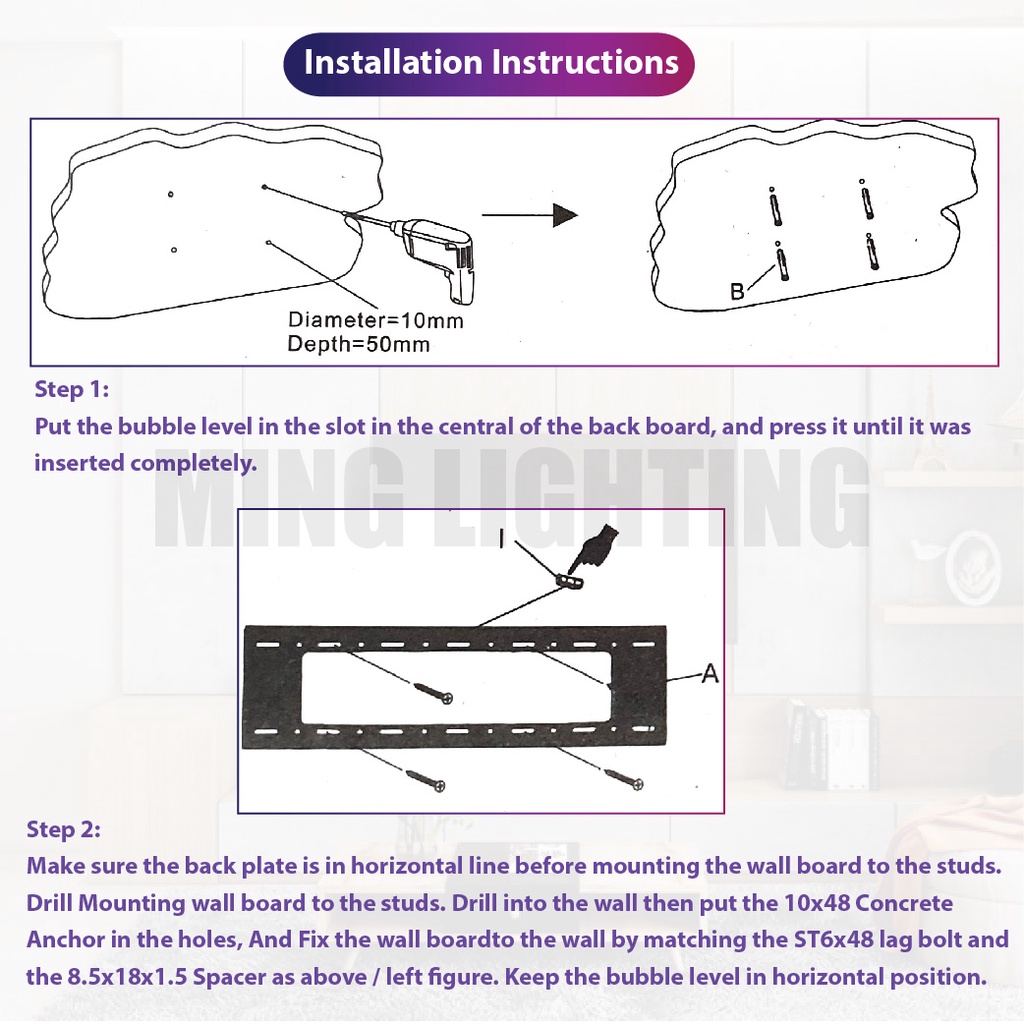 Installation Instructions

Diameter=10mm
Depth=50mm

B

Step 1:
Put the bubble level in the slot in the central of the back board, and press it until it was inserted completely.

MING LIGHTING

I

A

Step 2:
Make sure the back plate is in horizontal line before mounting the wall board to the studs. Drill Mounting wall board to the studs. Drill into the wall then put the 10x48 Concrete Anchor in the holes, And Fix the wall boardto the wall by matching the ST6x48 lag bolt and the 8.5x18x1.5 Spacer as above / left figure. Keep the bubble level in horizontal position.