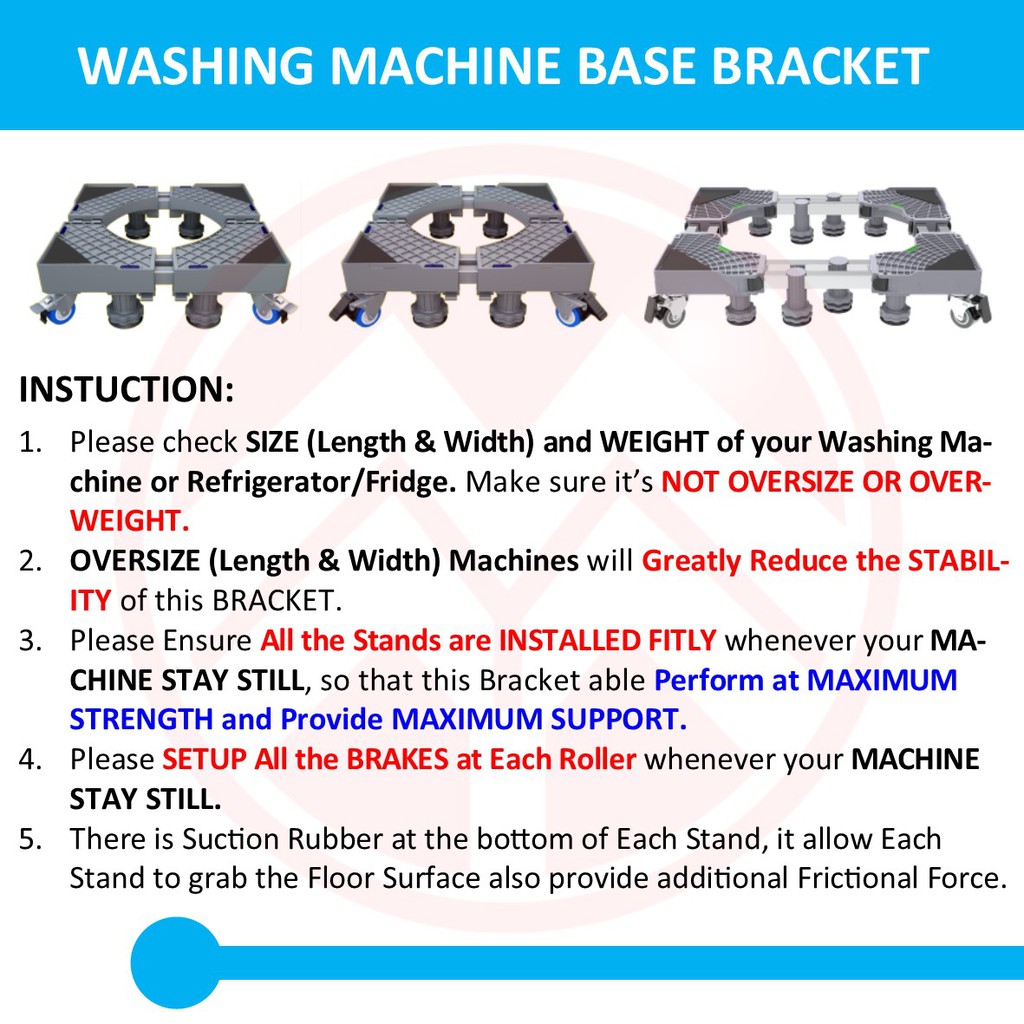 WASHING MACHINE BASE BRACKET

INSTUCTION:

1. Please check SIZE (Length & Width) and WEIGHT of your Washing Machine or Refrigerator/Fridge. Make sure it's NOT OVERSIZE OR OVERWEIGHT.
2. OVERSIZE (Length & Width) Machines will Greatly Reduce the STABILITY of this BRACKET.
3. Please Ensure All the Stands are INSTALLED FITLY whenever your MACHINE STAY STILL, so that this Bracket able Perform at MAXIMUM STRENGTH and Provide MAXIMUM SUPPORT.
4. Please SETUP All the BRAKES at Each Roller whenever your MACHINE STAY STILL.
5. There is Suction Rubber at the bottom of Each Stand, it allow Each Stand to grab the Floor Surface also provide additional Frictional Force.