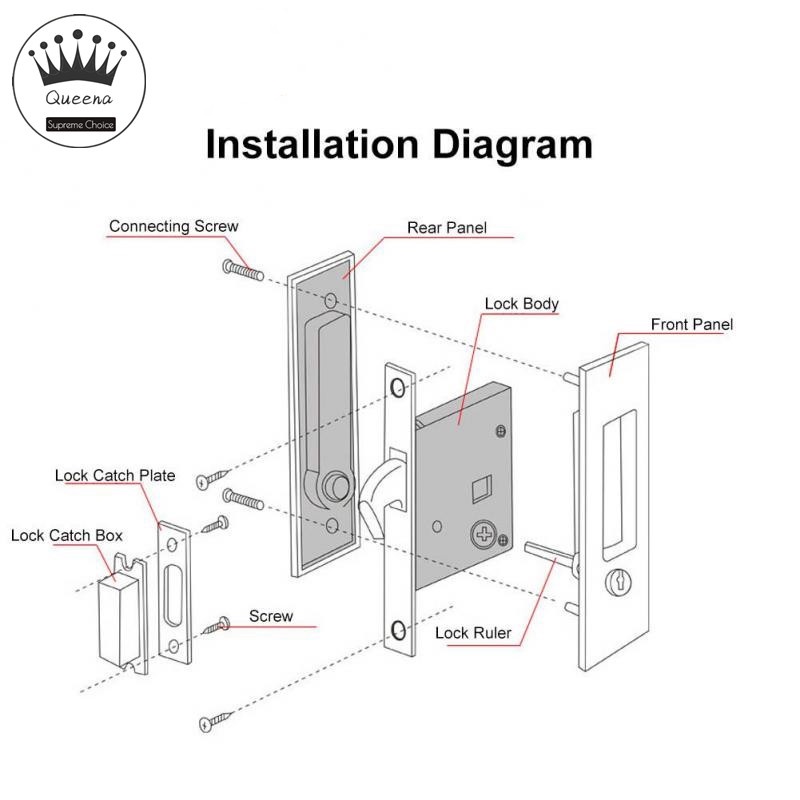 Queena
Supreme Choice

Installation Diagram

Connecting Screw
Rear Panel
Lock Body
Front Panel
Lock Catch Plate
Lock Catch Box
Screw
Lock Ruler