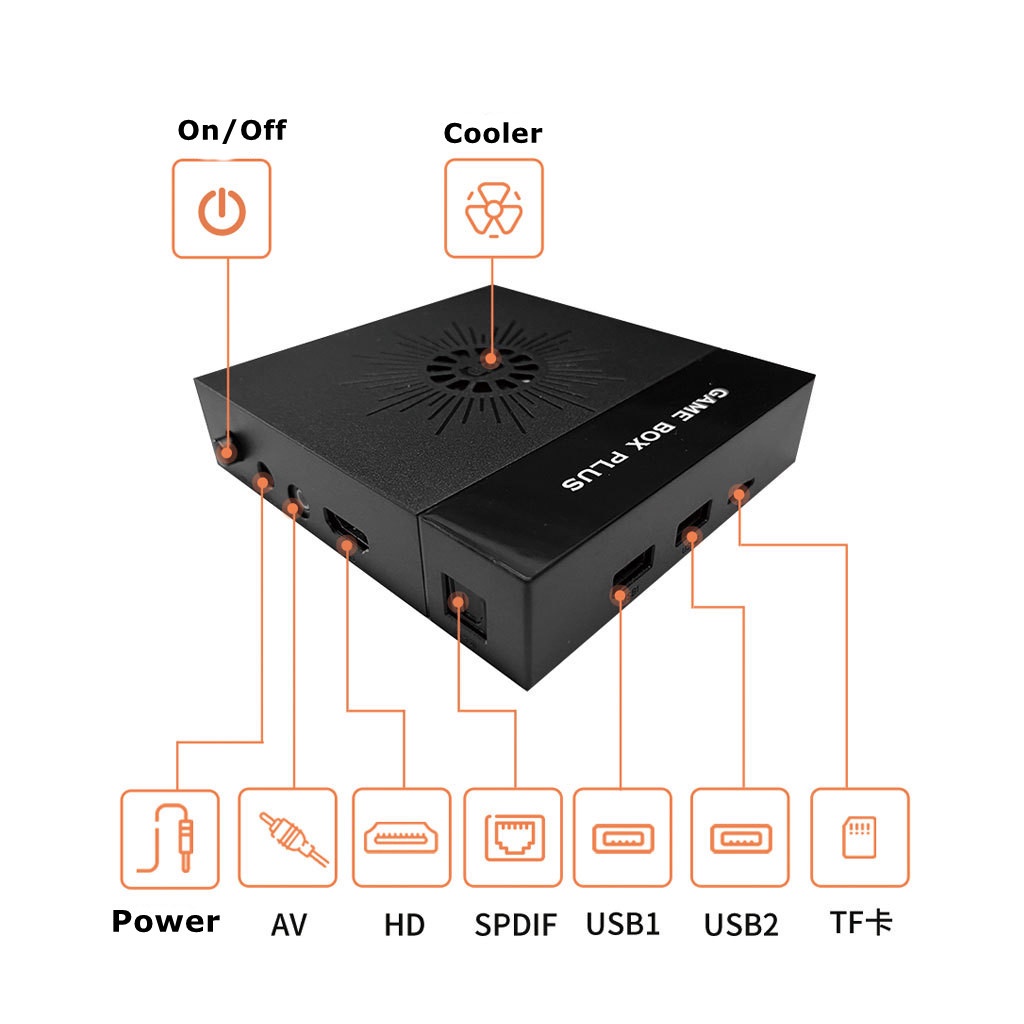 On/Off

Cooler

GAME BOX PLUS

Power AV HD SPDIF USB1 USB2 TF卡