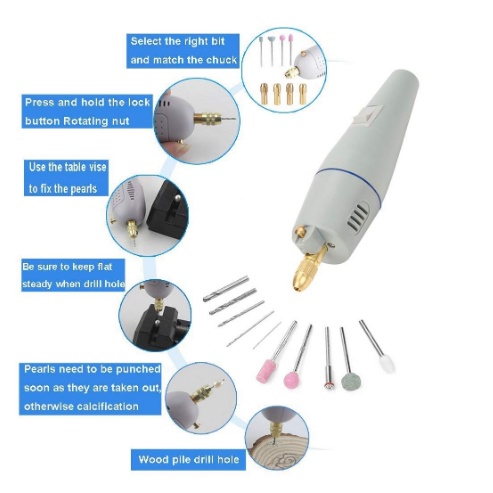 Select the right bit and match the chuck

Press and hold the lock button Rotating nut

Use the table vise to fix the pearls

Be sure to keep flat steady when drill hole

Pearls need to be punched soon as they are taken out, otherwise calcification

Wood pile drill hole