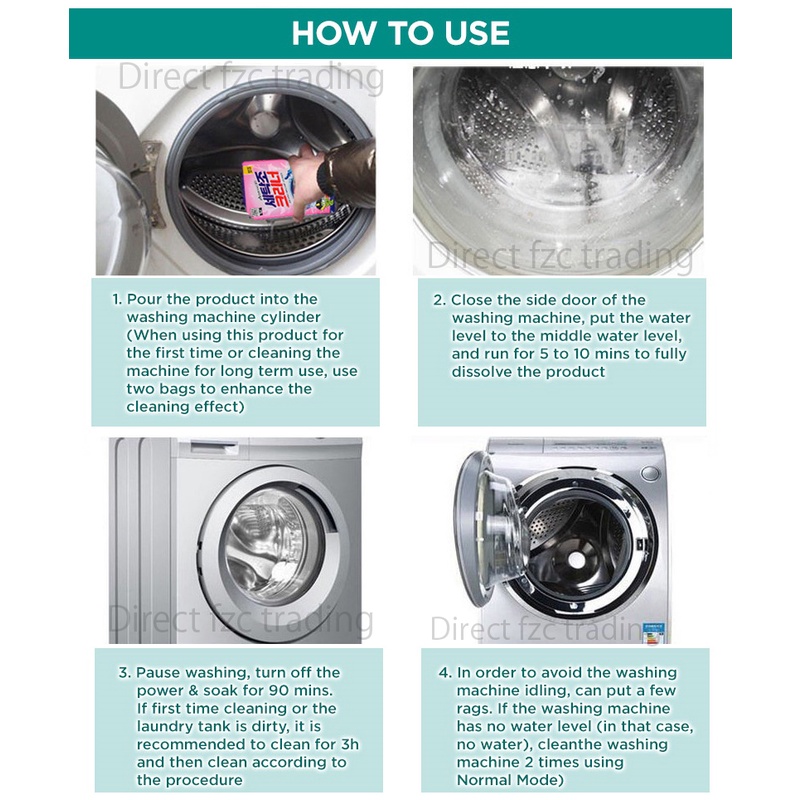 HOW TO USE

Direct fzc trading

Direct fzc trading

1. Pour the product into the washing machine cylinder (When using this product for the first time or cleaning the machine for long term use, use two bags to enhance the cleaning effect)

2. Close the side door of the washing machine, put the water level to the middle water level, and run for 5 to 10 mins to fully dissolve the product

Direct fzc trading

Direct fzc trading

3. Pause washing, turn off the power & soak for 90 mins. If first time cleaning or the laundry tank is dirty, it is recommended to clean for 3h and then clean according to the procedure

4. In order to avoid the washing machine idling, can put a few rags. If the washing machine has no water level (in that case, no water), cleanthe washing machine 2 times using Normal Mode)