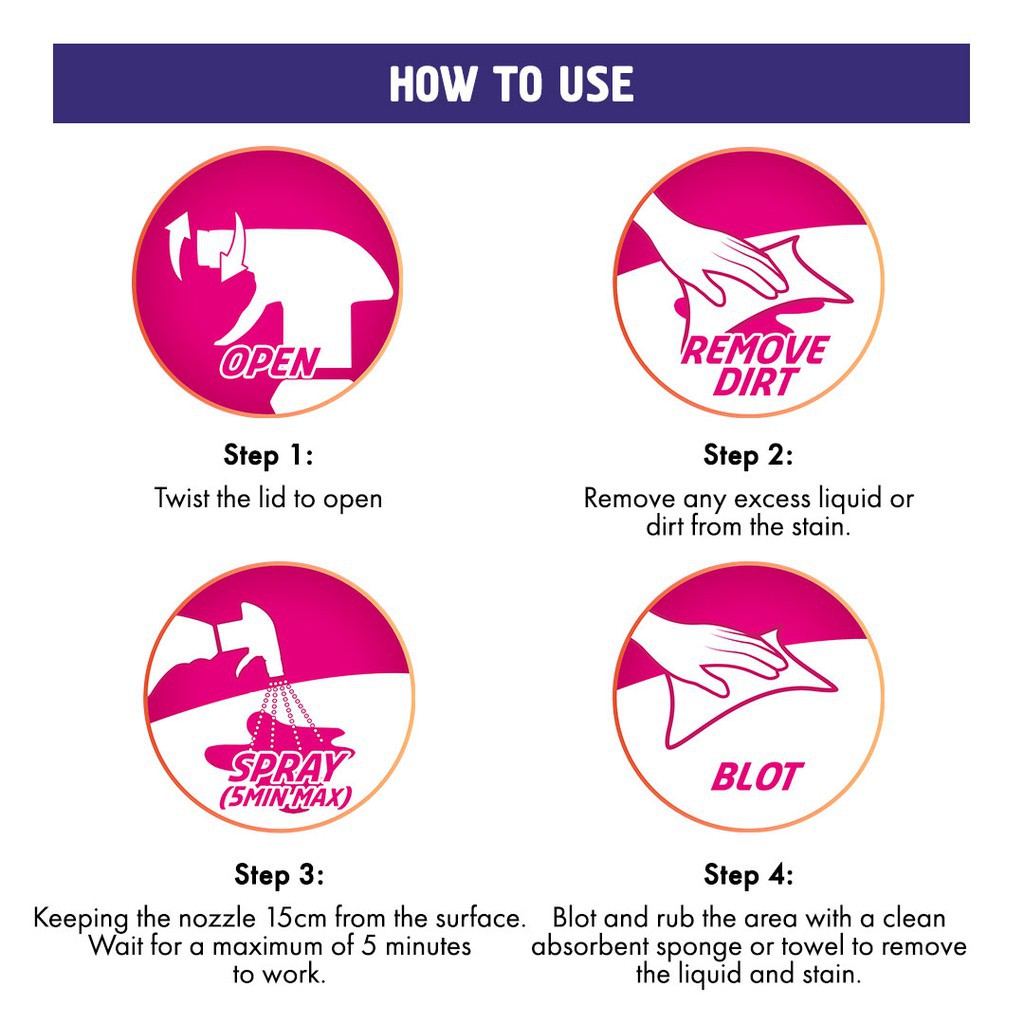 HOW TO USE

OPEN

Step 1:
Twist the lid to open

REMOVE DIRT

Step 2:
Remove any excess liquid or dirt from the stain.

SPRAY (5MIN MAX)

Step 3:
Keeping the nozzle 15cm from the surface. Wait for a maximum of 5 minutes to work.

BLOT

Step 4:
Blot and rub the area with a clean absorbent sponge or towel to remove the liquid and stain.