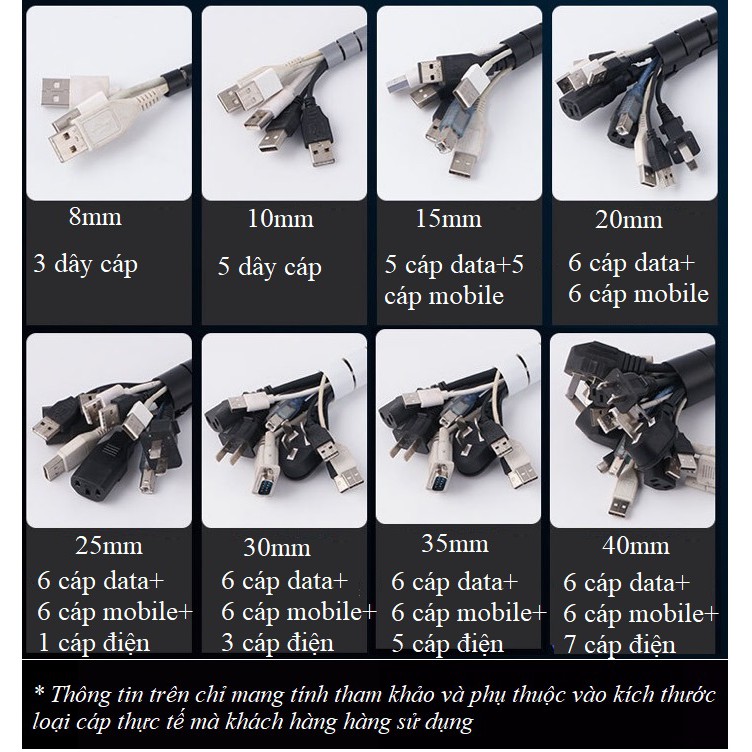 8mm
3 dây cáp

10mm
5 dây cáp

15mm
5 cáp data+5 cáp mobile

20mm
6 cáp data+ 6 cáp mobile

25mm
6 cáp data+ 6 cáp mobile+ 1 cáp điện

30mm
6 cáp data+ 6 cáp mobile+ 3 cáp điện

35mm
6 cáp data+ 6 cáp mobile+ 5 cáp điện

40mm
6 cáp data+ 6 cáp mobile+ 7 cáp điện

* Thông tin trên chỉ mang tính tham khảo và phụ thuộc vào kích thước loại cáp thực tế mà khách hàng hàng sử dụng