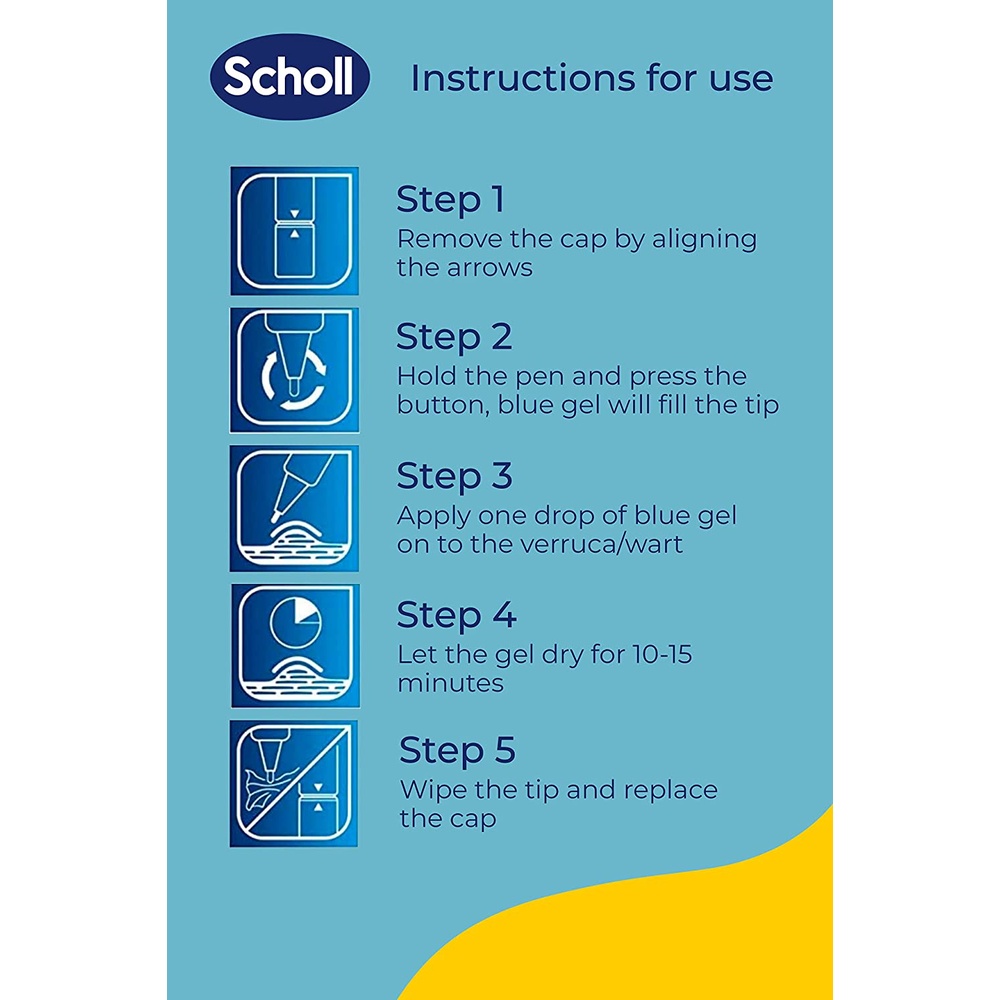 Scholl

Instructions for use

Step 1
Remove the cap by aligning the arrows

Step 2
Hold the pen and press the button, blue gel will fill the tip

Step 3
Apply one drop of blue gel on to the verruca/wart

Step 4
Let the gel dry for 10-15 minutes

Step 5
Wipe the tip and replace the cap