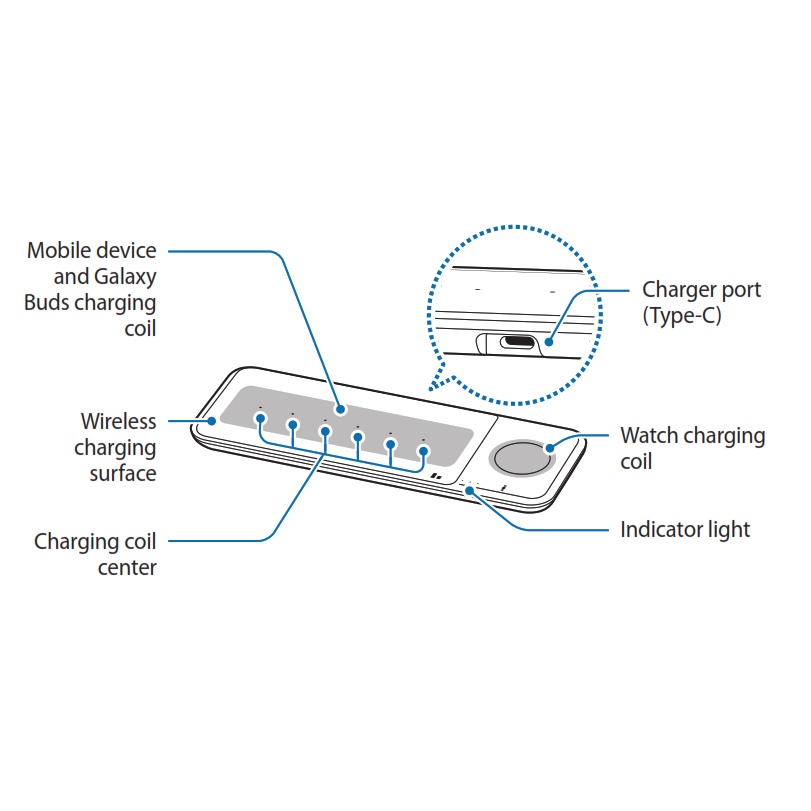 Mobile device and Galaxy Buds charging coil

Wireless charging surface

Charging coil center

Charger port (Type-C)

Watch charging coil

Indicator light