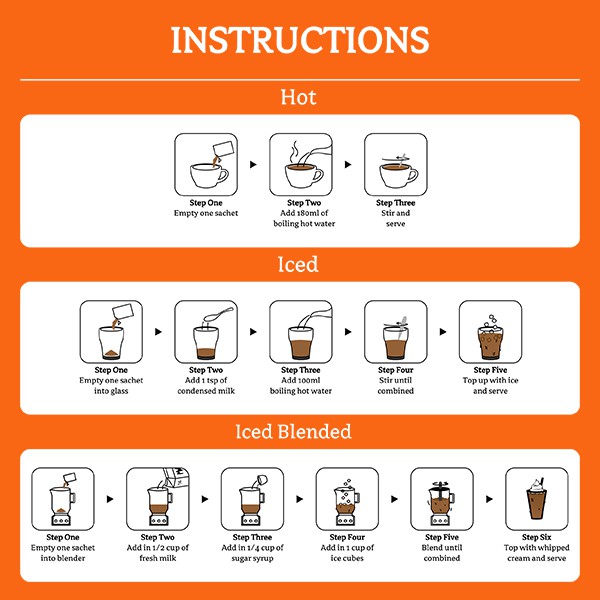 INSTRUCTIONS

Hot

Step One
Empty one sachet

Step Two
Add 180ml of boiling hot water

Step Three
Stir and serve

Iced

Step One
Empty one sachet into glass

Step Two
Add 1 tsp of condensed milk

Step Three
Add 100ml boiling hot water

Step Four
Stir until combined

Step Five
Top up with ice and serve

Iced Blended

Step One
Empty one sachet into blender

Step Two
Add in 1/2 cup of fresh milk

Step Three
Add in 1/4 cup of sugar syrup

Step Four
Add in 1 cup of ice cubes

Step Five
Blend until combined

Step Six
Top with whipped cream and serve