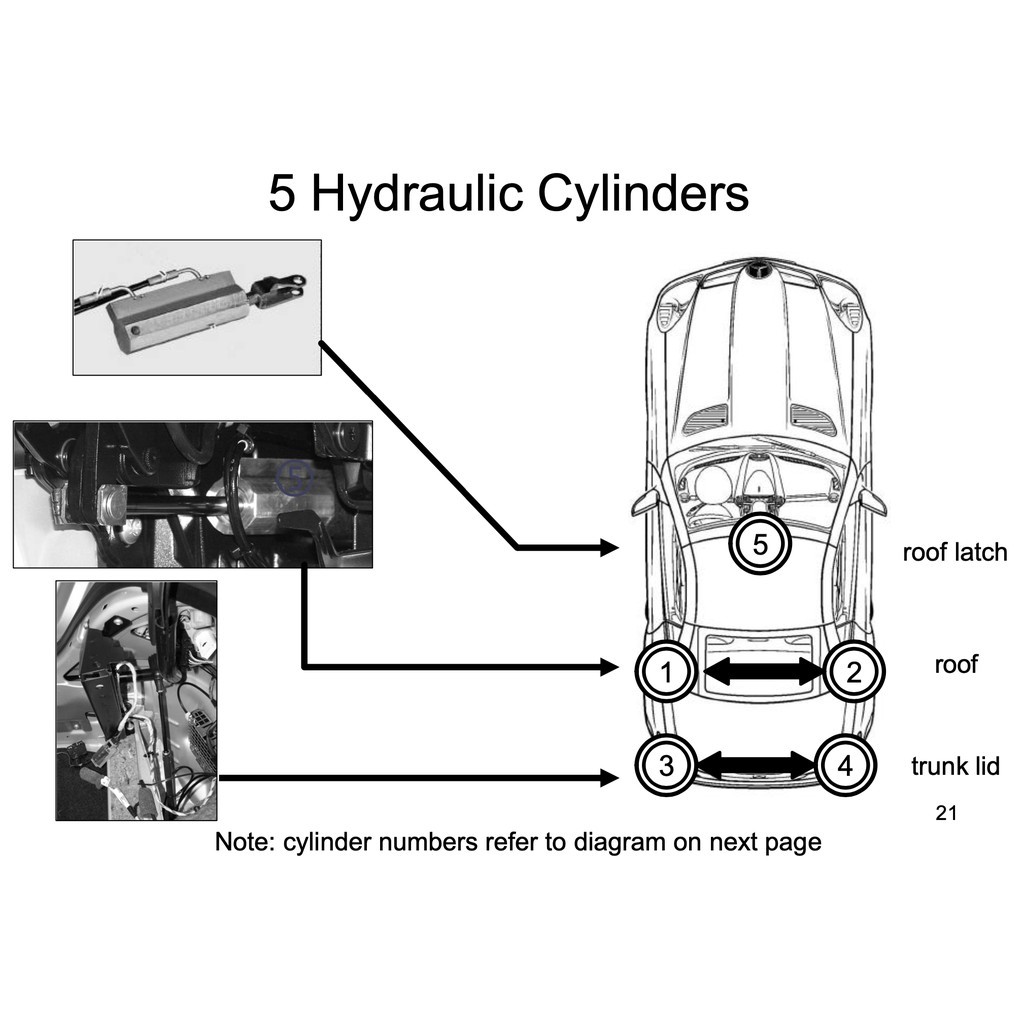 5 Hydraulic Cylinders

5

roof latch

1

2

roof

3

4

trunk lid

21

Note: cylinder numbers refer to diagram on next page