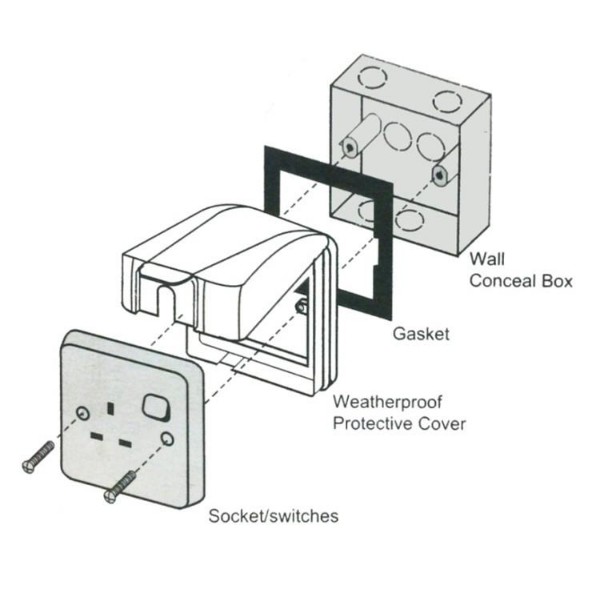 Wall
Conceal Box

Gasket

Weatherproof
Protective Cover

Socket/switches